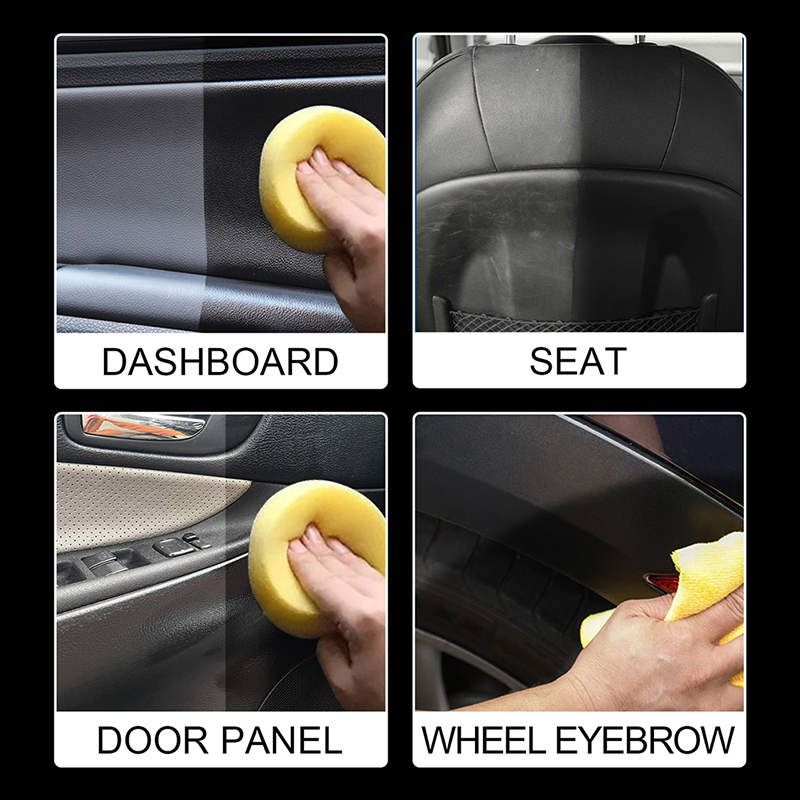 DASHBOARD

SEAT

DOOR PANEL

WHEEL EYEBROW