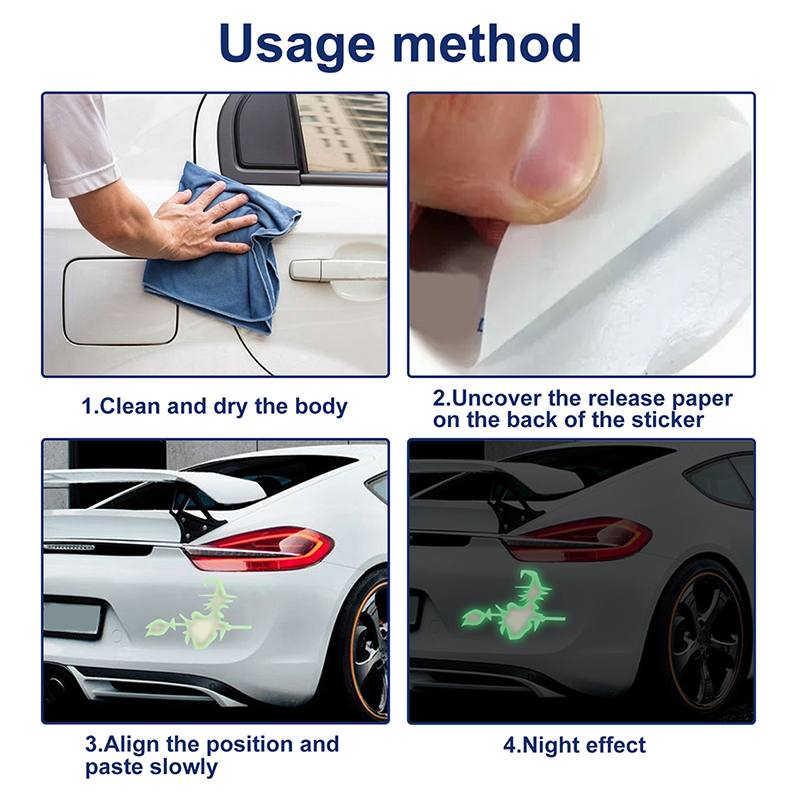 Usage method

1.Clean and dry the body

2.Uncover the release paper on the back of the sticker

3.Align the position and paste slowly

4.Night effect