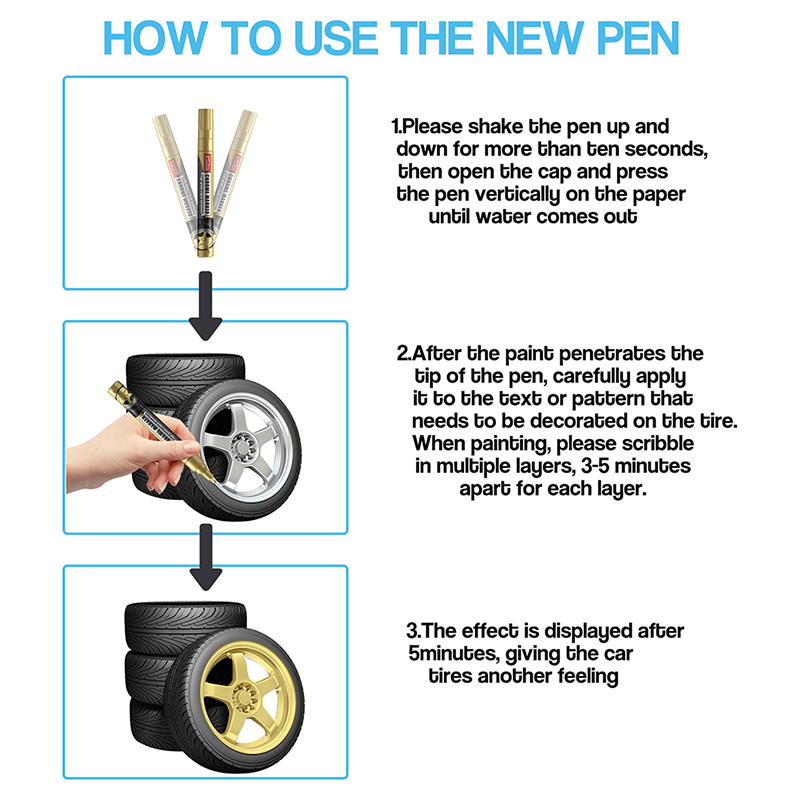 HOW TO USE THE NEW PEN

1.Please shake the pen up and down for more than ten seconds, then open the cap and press the pen vertically on the paper until water comes out

2.After the paint penetrates the tip of the pen, carefully apply it to the text or pattern that needs to be decorated on the tire. When painting, please scribble in multiple layers, 3-5 minutes apart for each layer.

3.The effect is displayed after 5minutes, giving the car tires another feeling