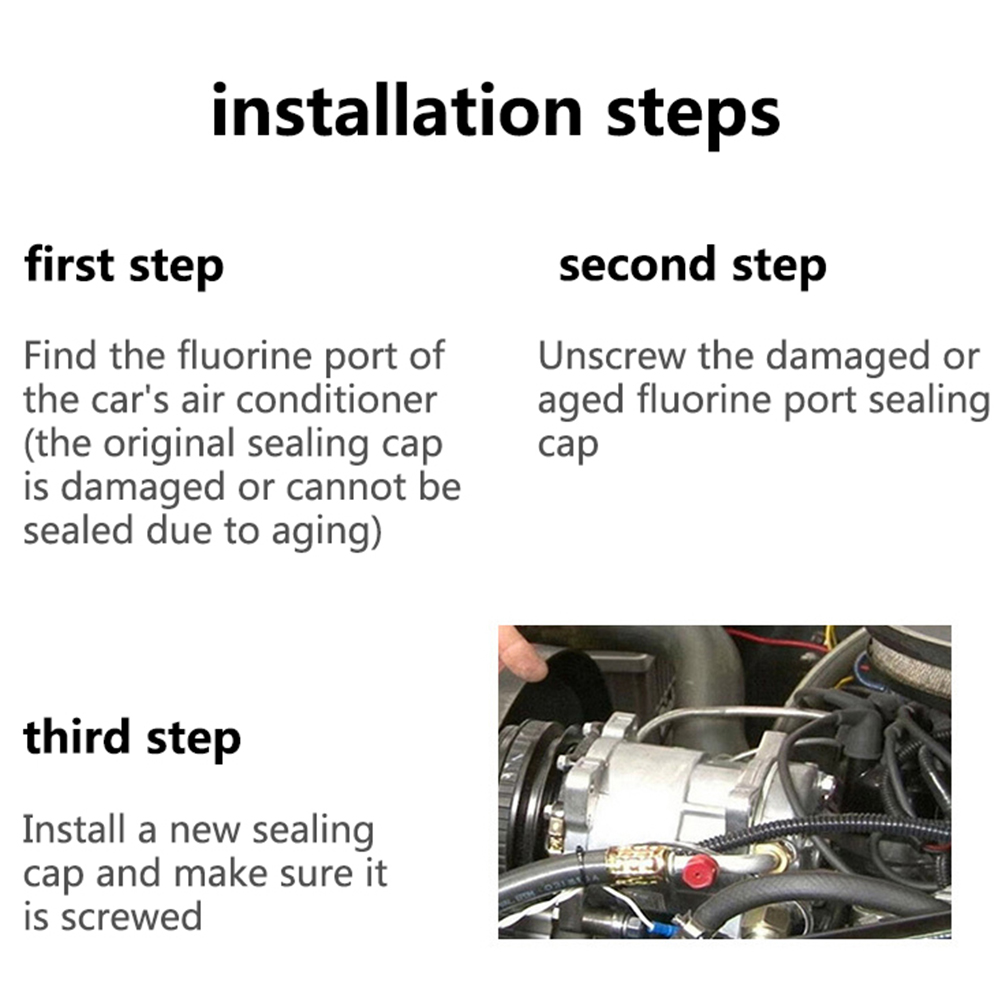 installation steps

first step

Find the fluorine port of the car's air conditioner (the original sealing cap is damaged or cannot be sealed due to aging)

second step

Unscrew the damaged or aged fluorine port sealing cap

third step

Install a new sealing cap and make sure it is screwed