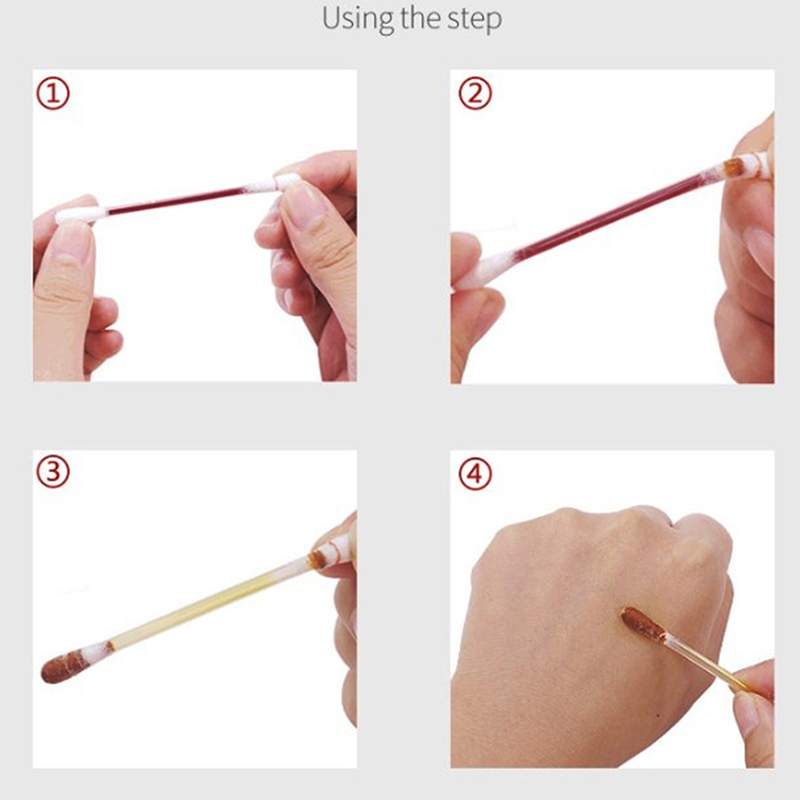 Using the step

①

②

③

④