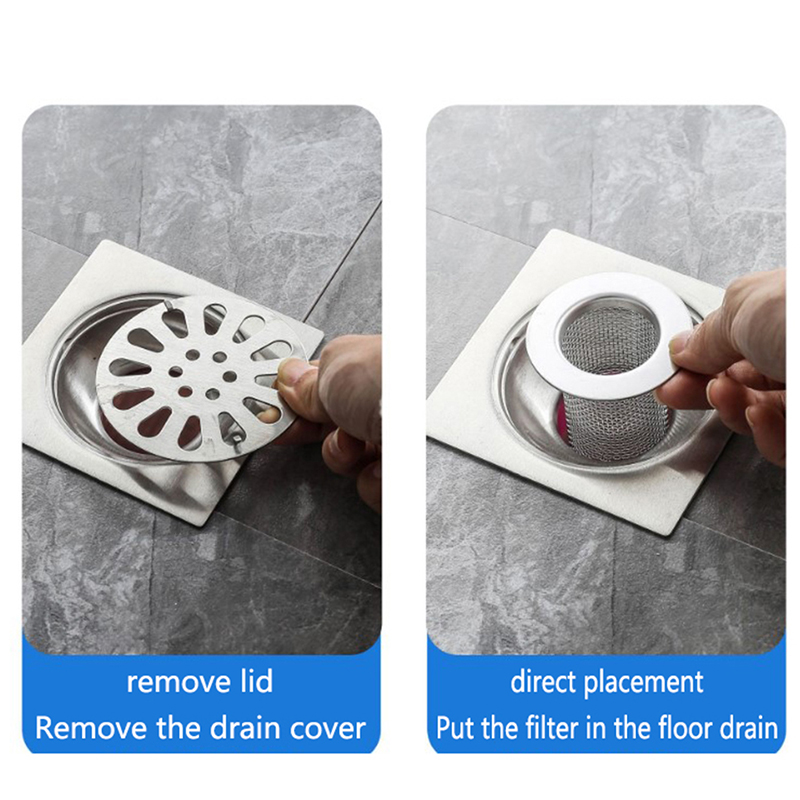 remove lid
Remove the drain cover

direct placement
Put the filter in the floor drain