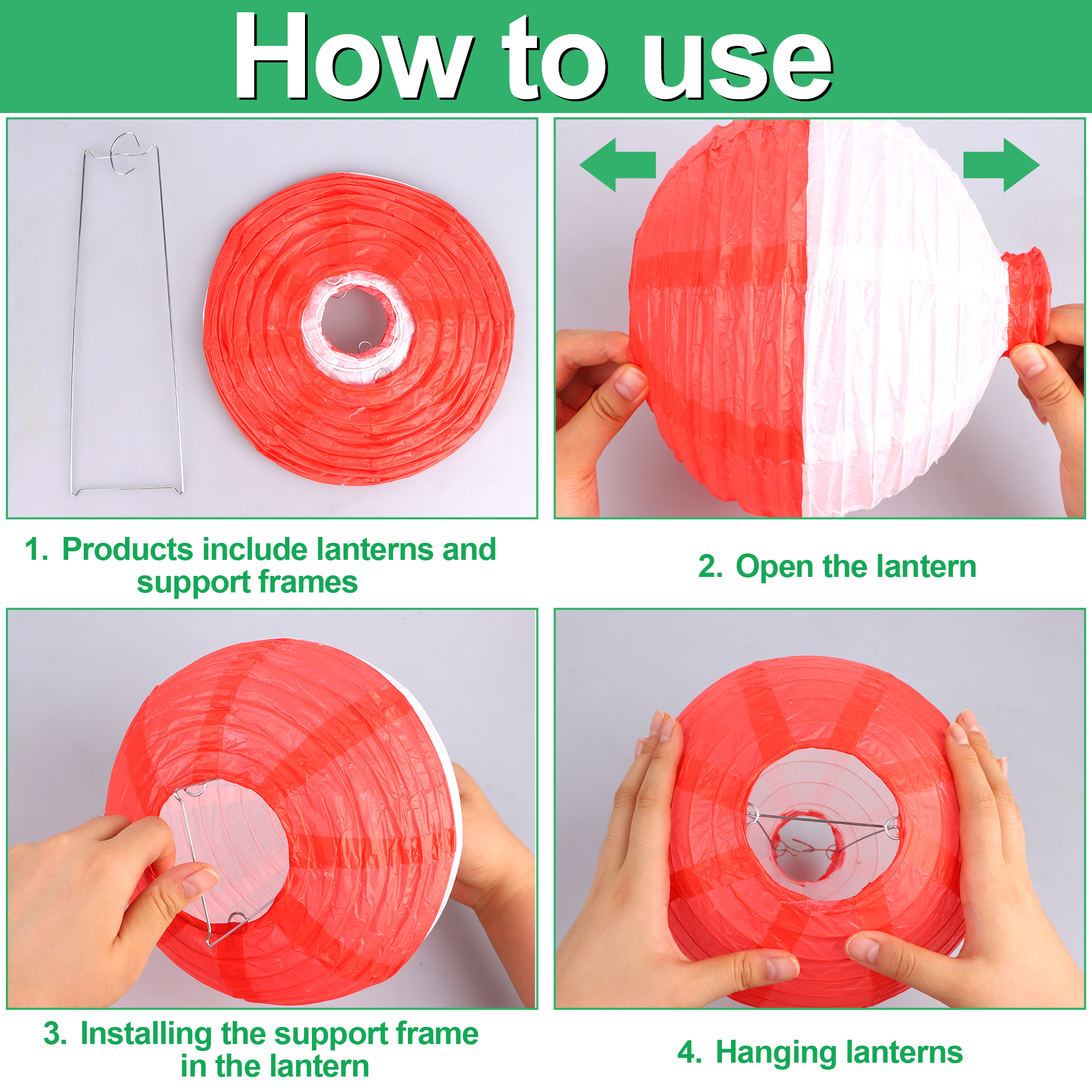 How to use

1. Products include lanterns and support frames

2. Open the lantern

3. Installing the support frame in the lantern

4. Hanging lanterns