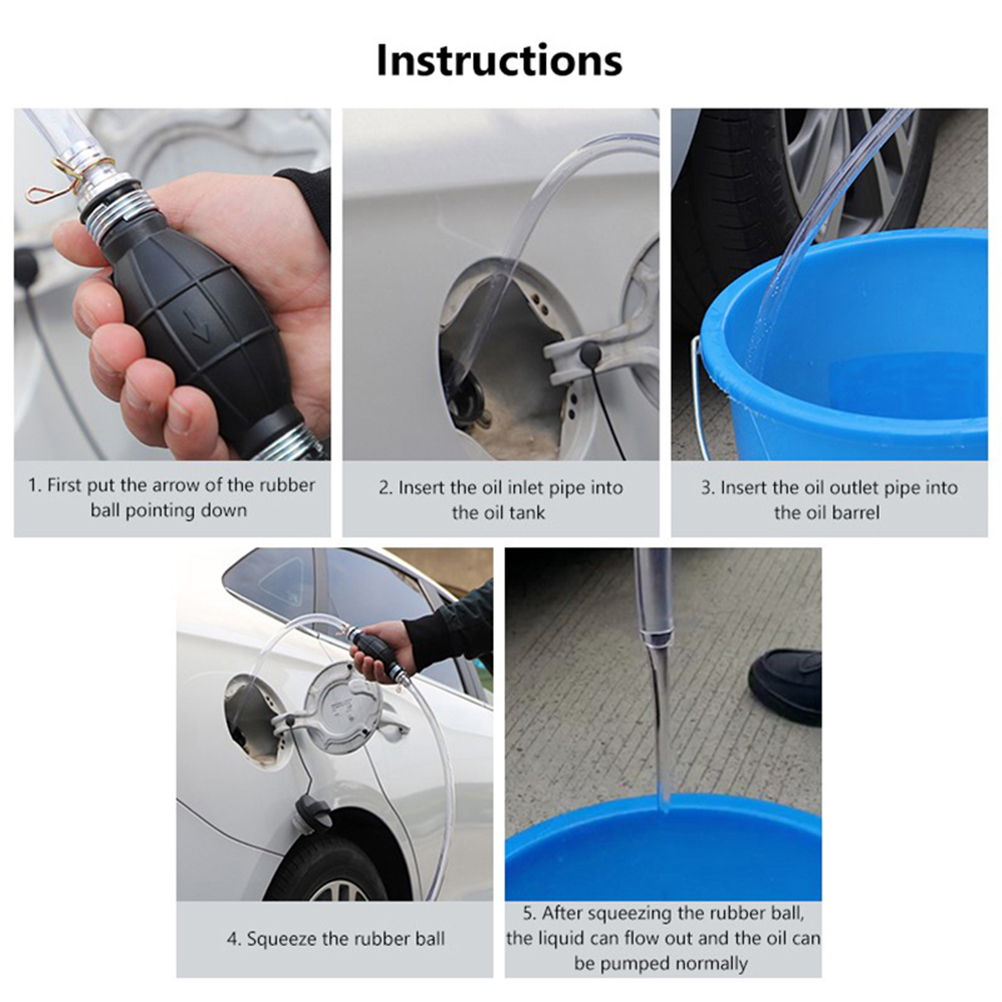 Instructions

1. First put the arrow of the rubber ball pointing down

2. Insert the oil inlet pipe into the oil tank

3. Insert the oil outlet pipe into the oil barrel

4. Squeeze the rubber ball

5. After squeezing the rubber ball, the liquid can flow out and the oil can be pumped normally