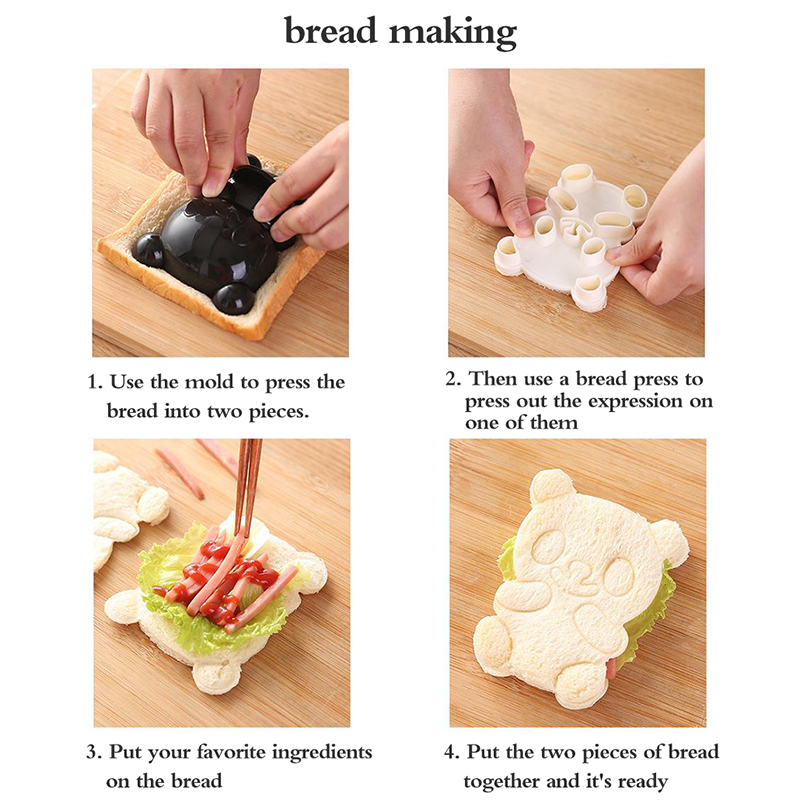 bread making

1. Use the mold to press the bread into two pieces.

2. Then use a bread press to press out the expression on one of them

3. Put your favorite ingredients on the bread

4. Put the two pieces of bread together and it's ready