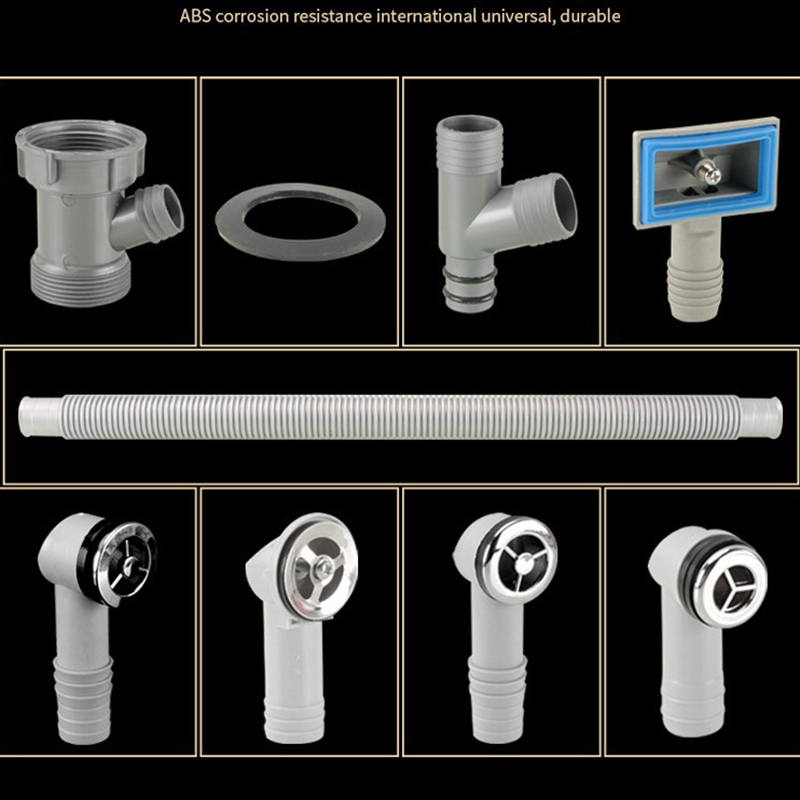 ABS corrosion resistance international universal, durable