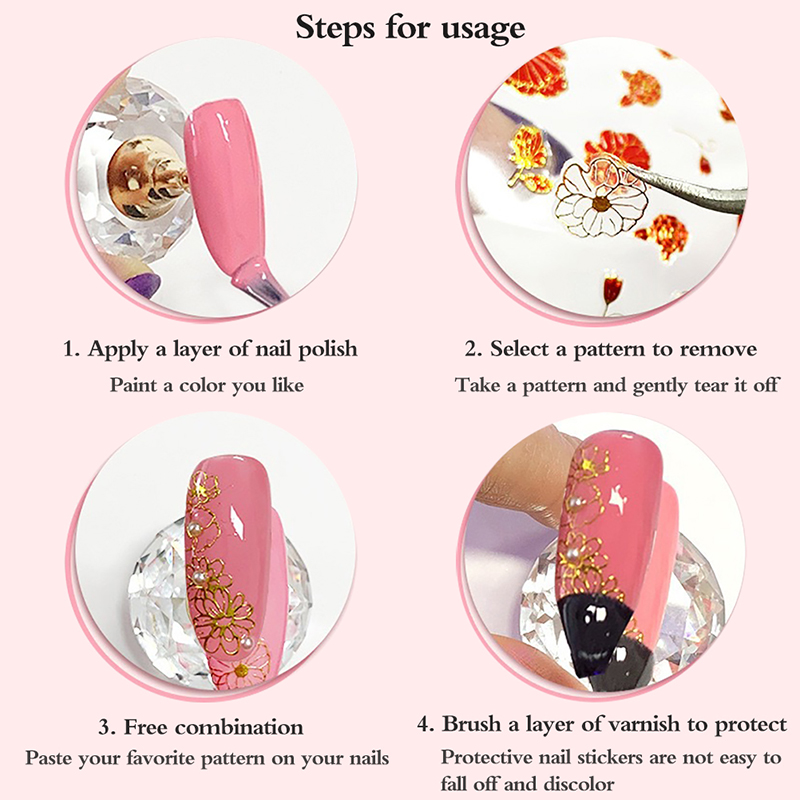 Steps for usage

1. Apply a layer of nail polish
Paint a color you like

2. Select a pattern to remove
Take a pattern and gently tear it off

3. Free combination
Paste your favorite pattern on your nails

4. Brush a layer of varnish to protect
Protective nail stickers are not easy to fall off and discolor