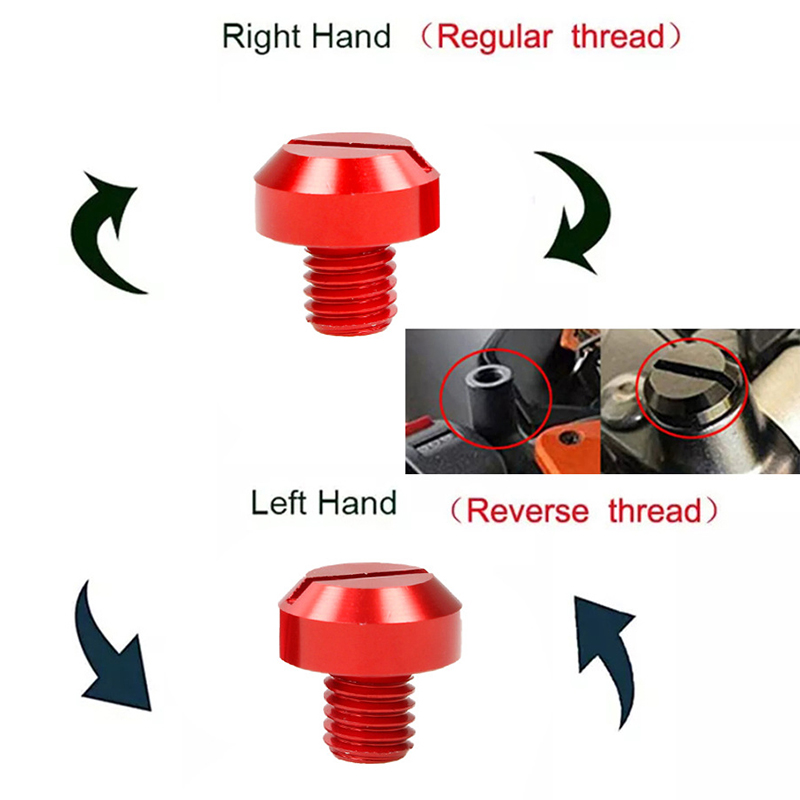 Right Hand （Regular thread）

Left Hand （Reverse thread）