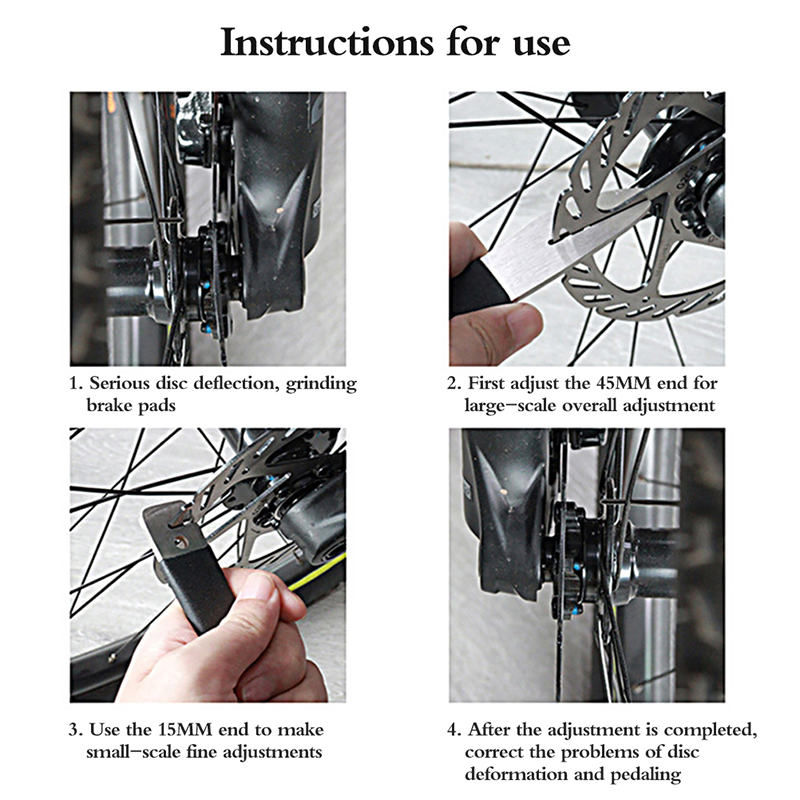 Instructions for use

1. Serious disc deflection, grinding brake pads

2. First adjust the 45MM end for large-scale overall adjustment

3. Use the 15MM end to make small-scale fine adjustments

4. After the adjustment is completed, correct the problems of disc deformation and pedaling