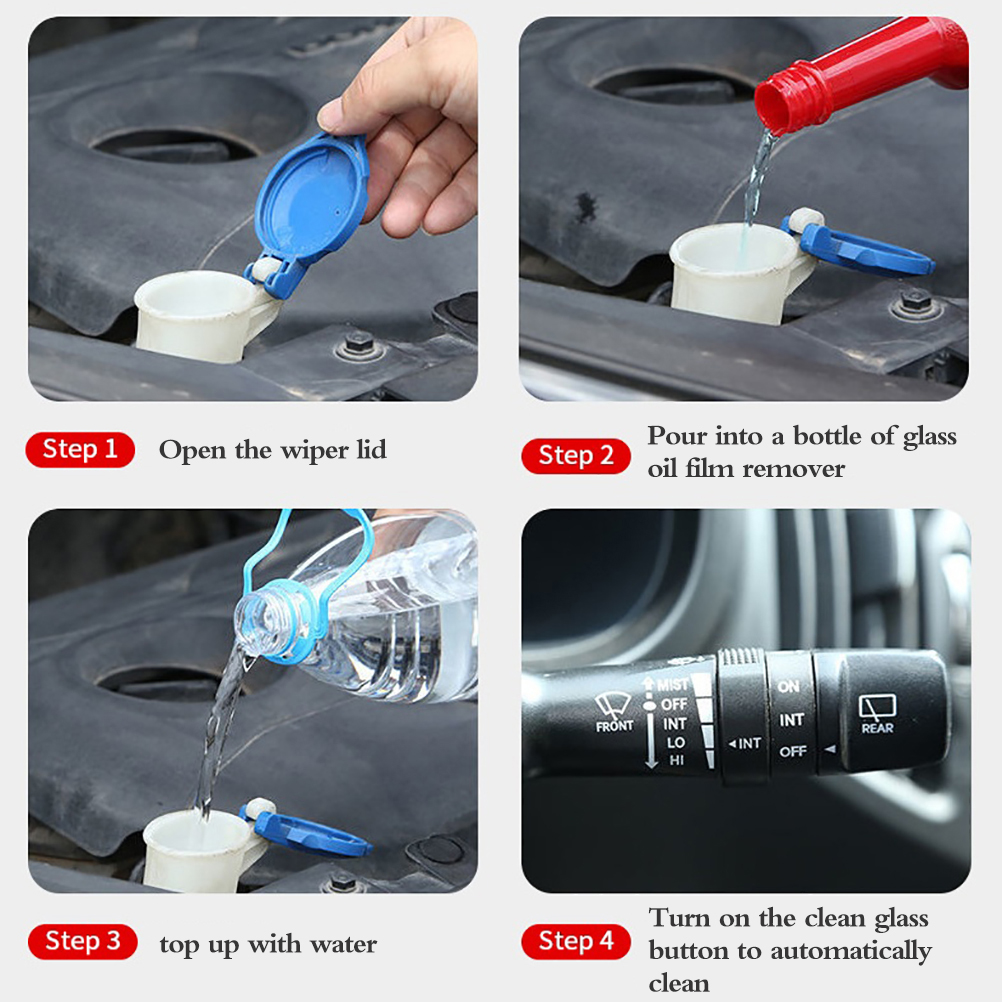 Step 1 Open the wiper lid

Step 2 Pour into a bottle of glass oil film remover

Step 3 top up with water

FRONT
MIST
OFF
INT
LO
HI
INT
ON
INT
OFF
REAR

Step 4 Turn on the clean glass button to automatically clean