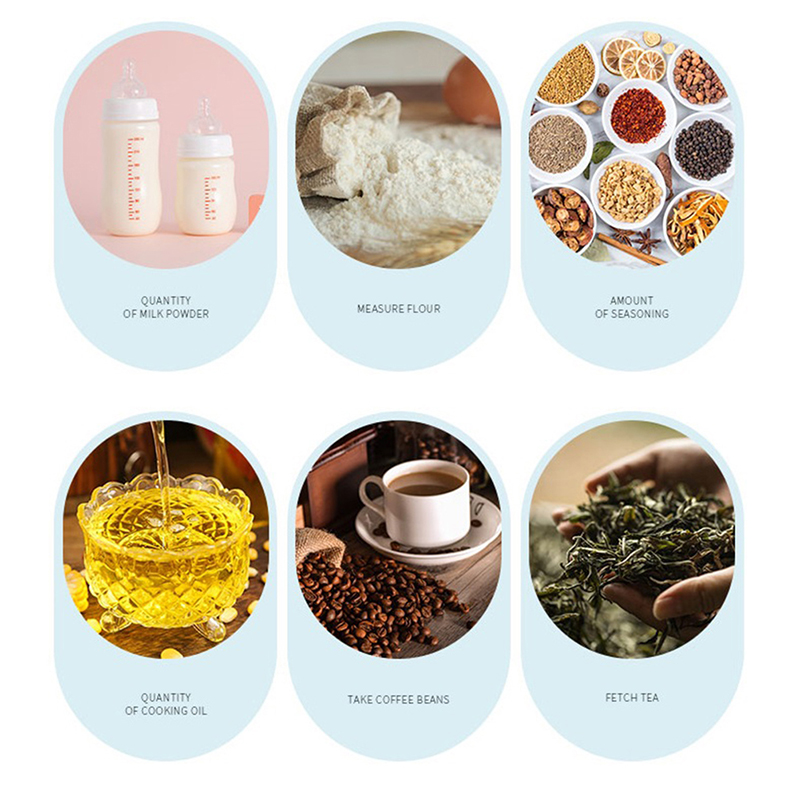 QUANTITY
OF MILK POWDER

MEASURE FLOUR

AMOUNT
OF SEASONING

QUANTITY
OF COOKING OIL

TAKE COFFEE BEANS

FETCH TEA