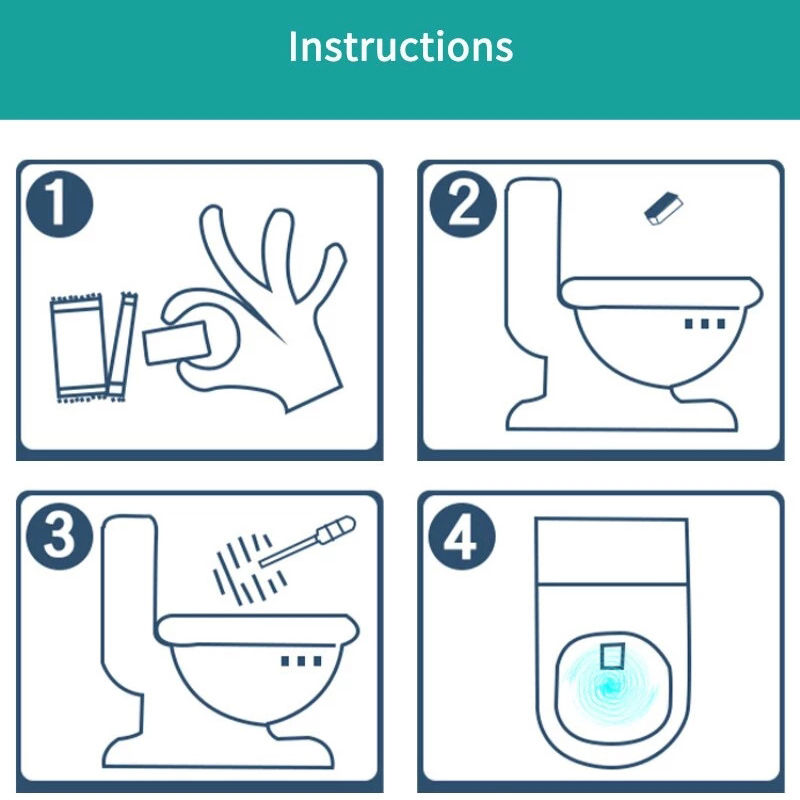 Instructions

1

2

3

4