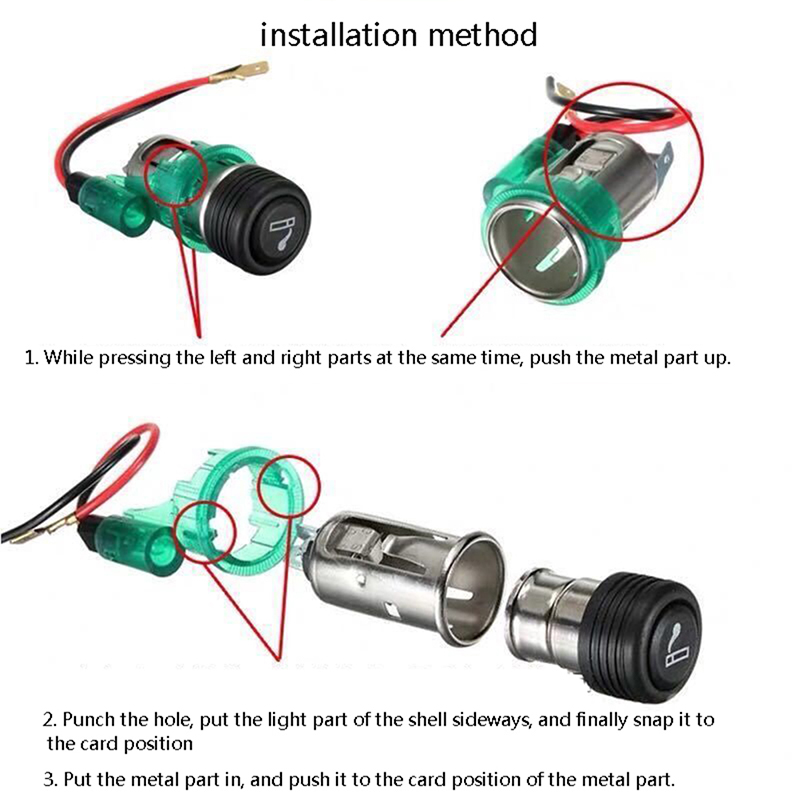 installation method

1. While pressing the left and right parts at the same time, push the metal part up.

2. Punch the hole, put the light part of the shell sideways, and finally snap it to the card position

3. Put the metal part in, and push it to the card position of the metal part.