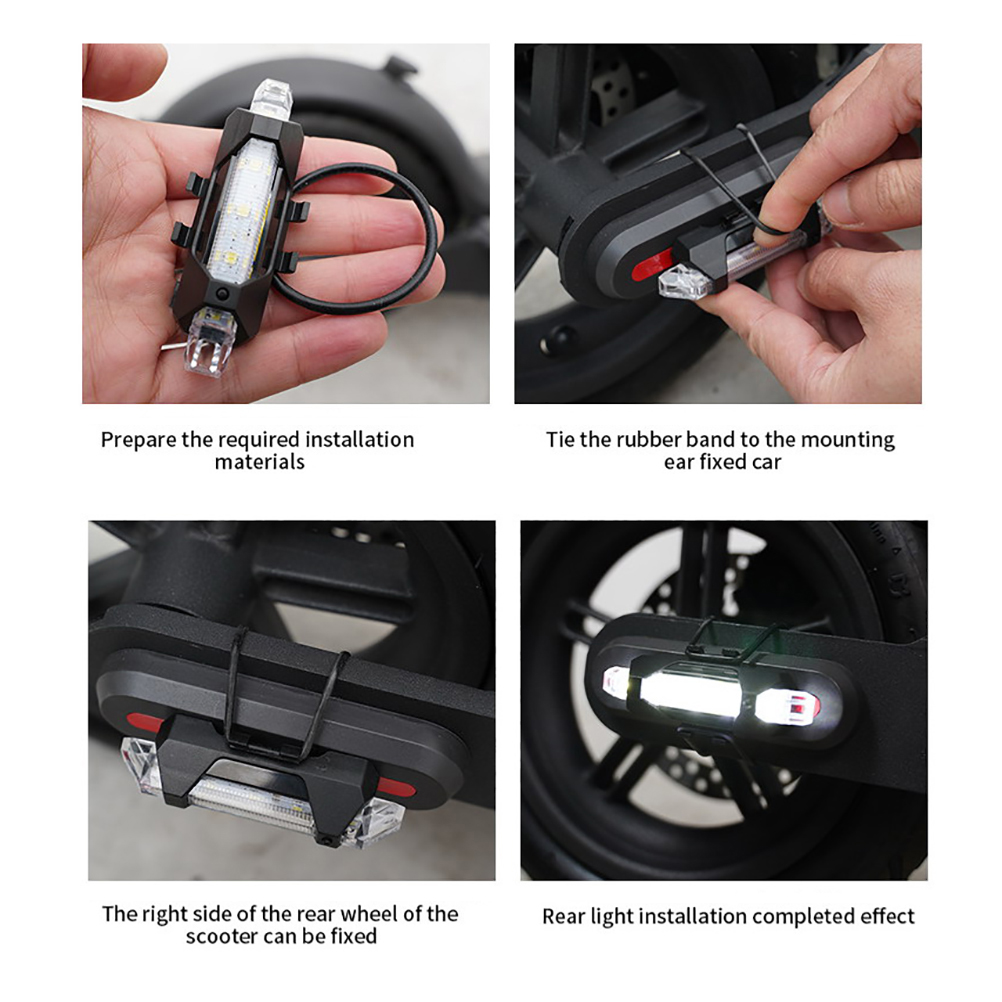 Prepare the required installation materials

Tie the rubber band to the mounting ear fixed car

The right side of the rear wheel of the scooter can be fixed

Rear light installation completed effect