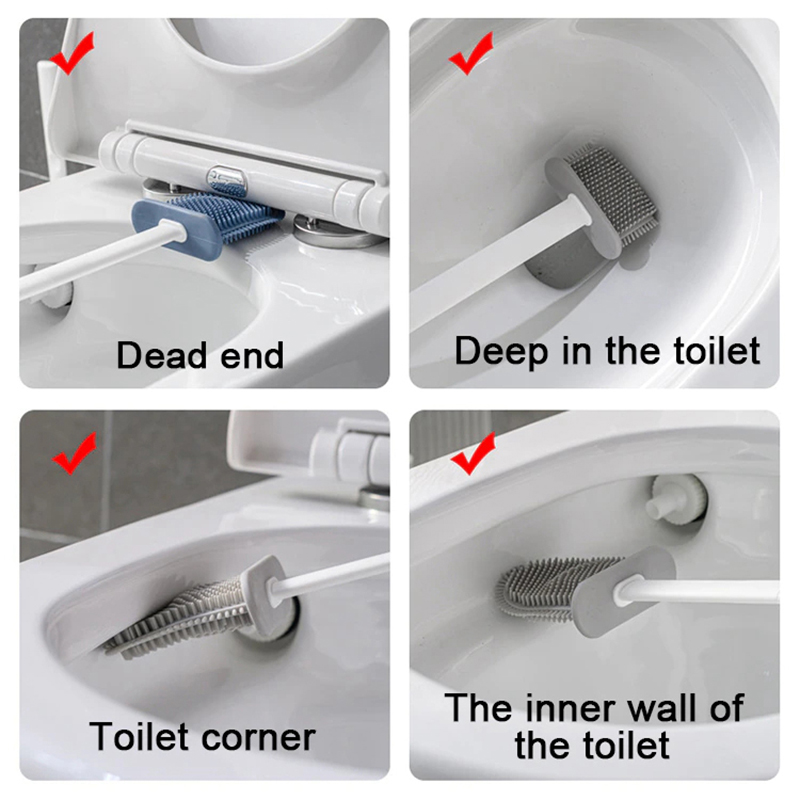 Dead end

Deep in the toilet

Toilet corner

The inner wall of the toilet