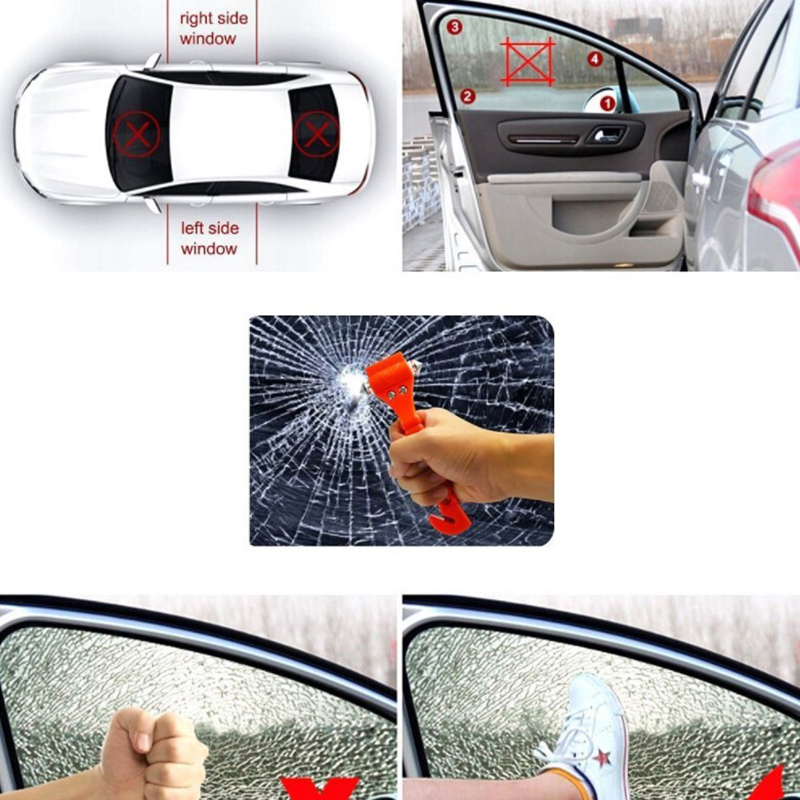 right side window

left side window

3

4

2

1