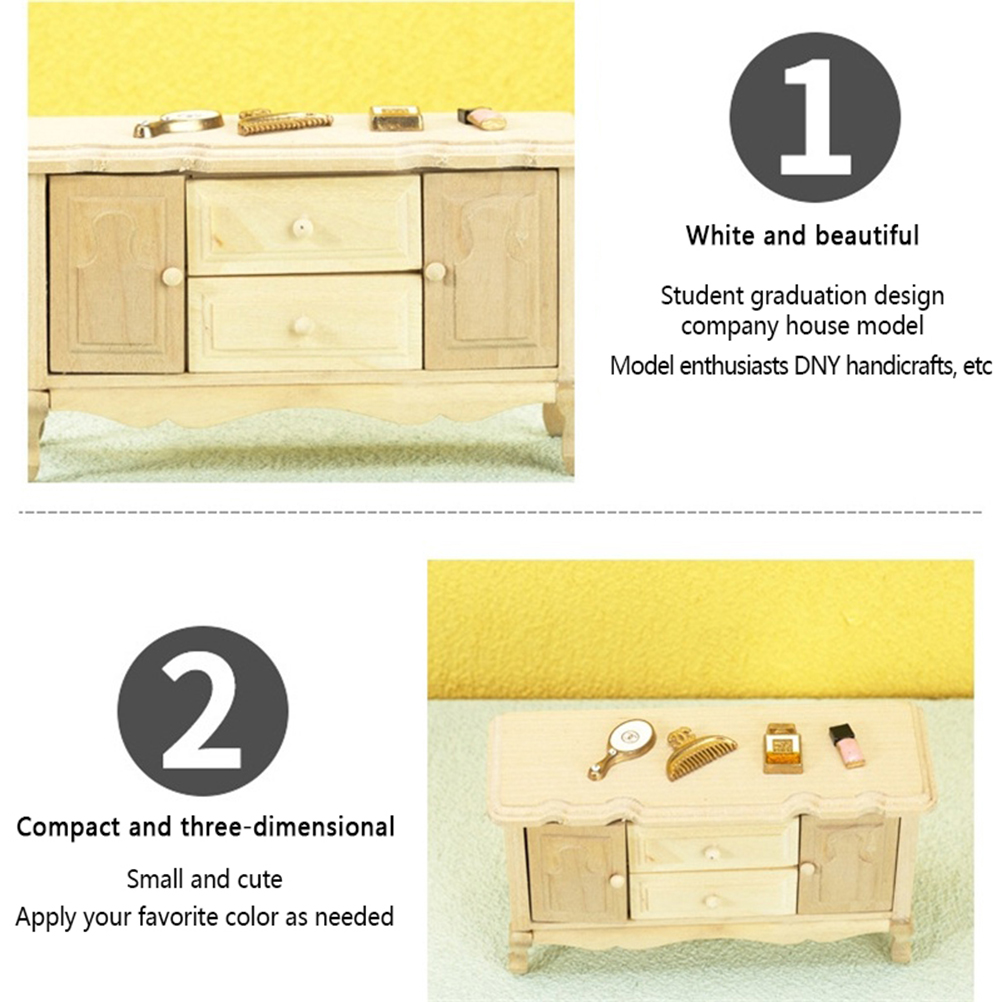 1

White and beautiful

Student graduation design
company house model
Model enthusiasts DNY handicrafts, etc

2

Compact and three-dimensional

Small and cute
Apply your favorite color as needed