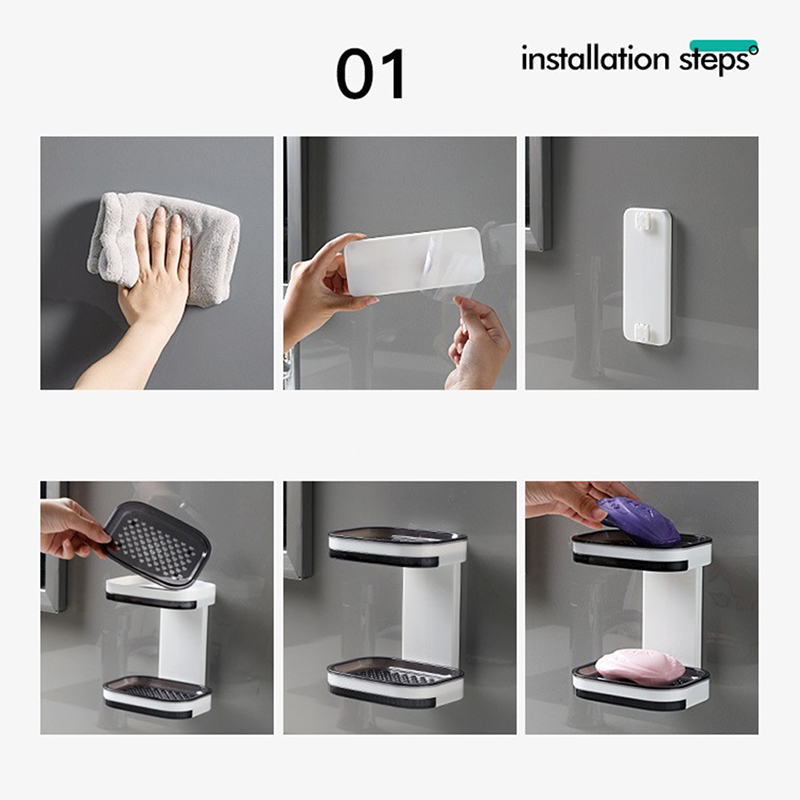 01

installation steps