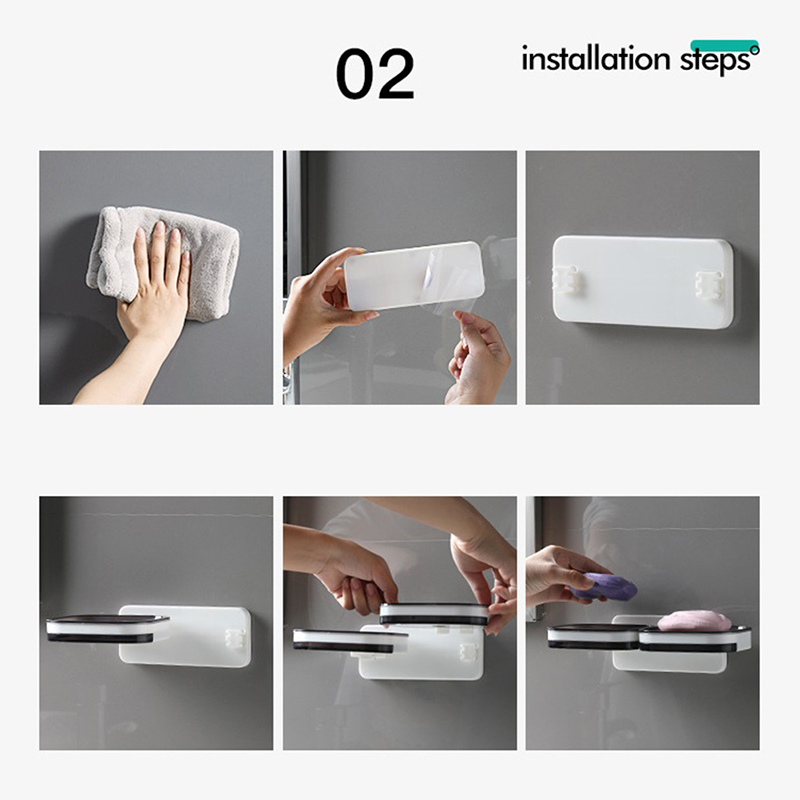 02

installation steps