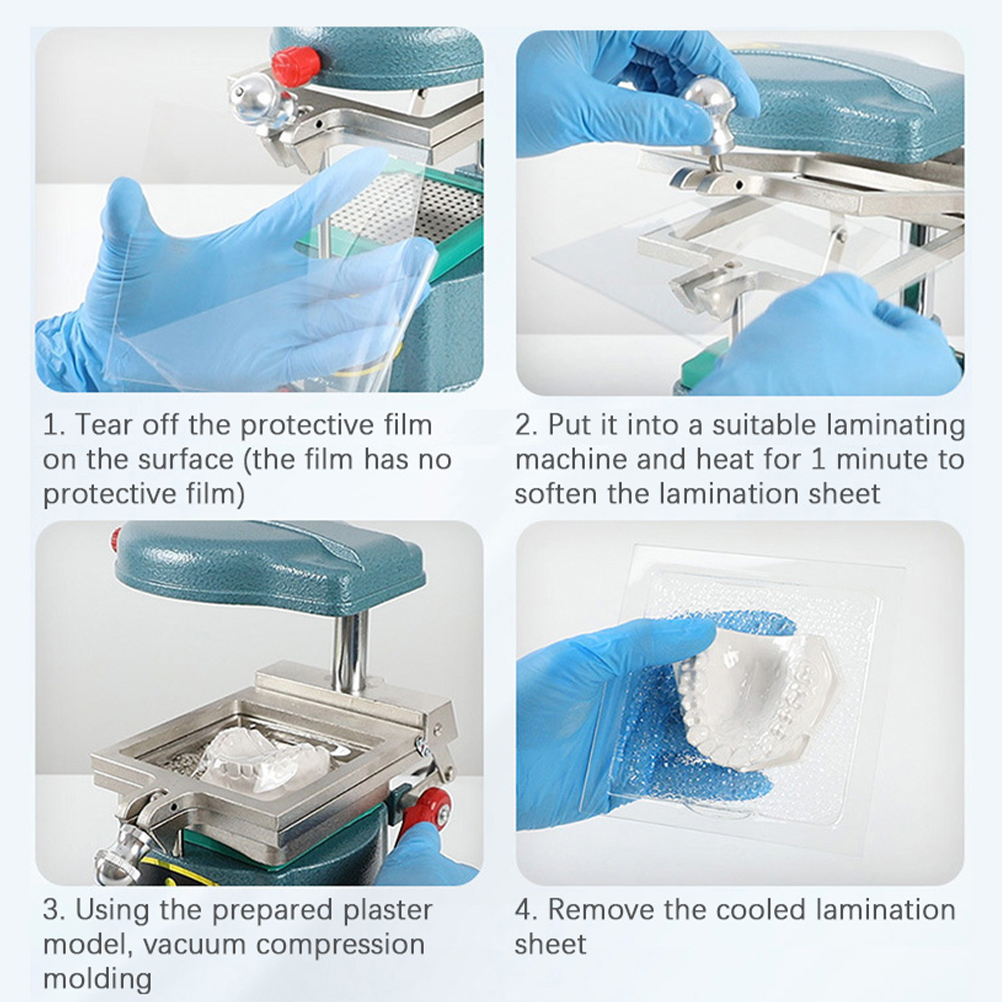 1. Tear off the protective film on the surface (the film has no protective film)

2. Put it into a suitable laminating machine and heat for 1 minute to soften the lamination sheet

3. Using the prepared plaster model, vacuum compression molding

4. Remove the cooled lamination sheet