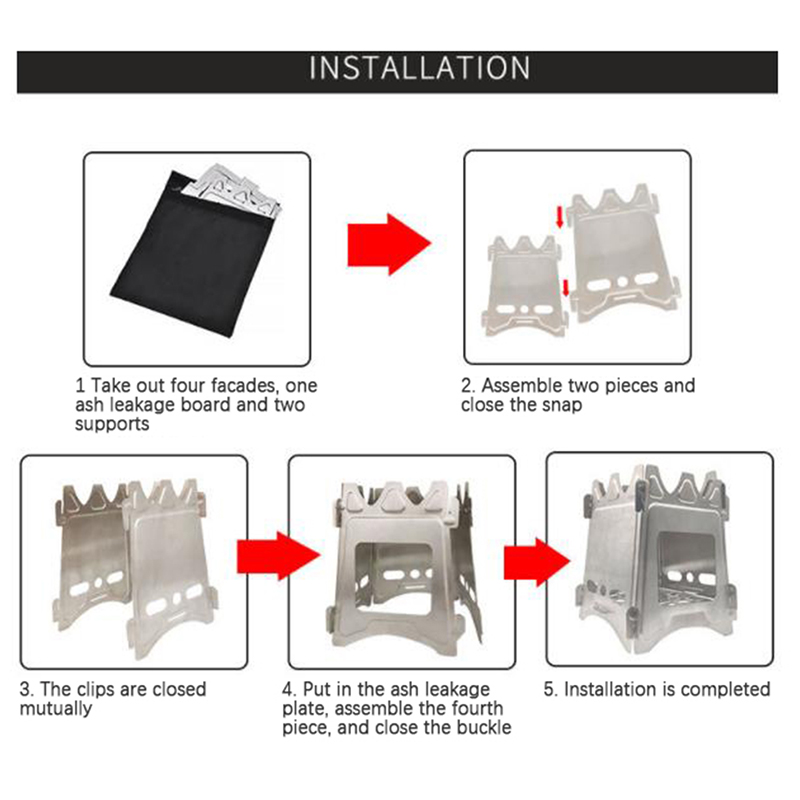 INSTALLATION

1 Take out four facades, one ash leakage board and two supports

2. Assemble two pieces and close the snap

3. The clips are closed mutually

4. Put in the ash leakage plate, assemble the fourth piece, and close the buckle

5. Installation is completed