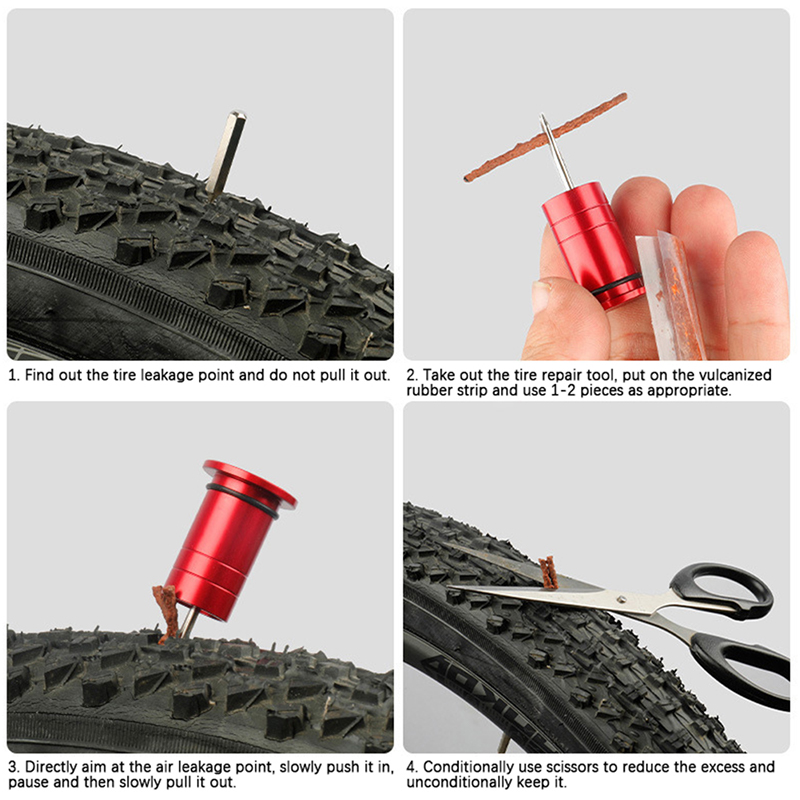 1. Find out the tire leakage point and do not pull it out.

2. Take out the tire repair tool, put on the vulcanized rubber strip and use 1-2 pieces as appropriate.

3. Directly aim at the air leakage point, slowly push it in, pause and then slowly pull it out.

4. Conditionally use scissors to reduce the excess and unconditionally keep it.