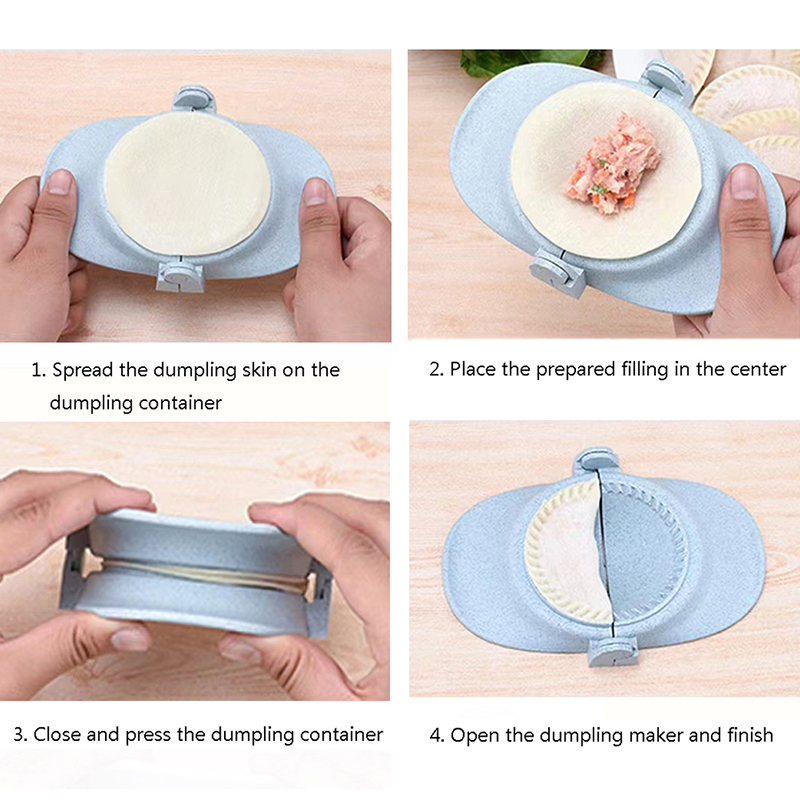 1. Spread the dumpling skin on the dumpling container

2. Place the prepared filling in the center

3. Close and press the dumpling container

4. Open the dumpling maker and finish