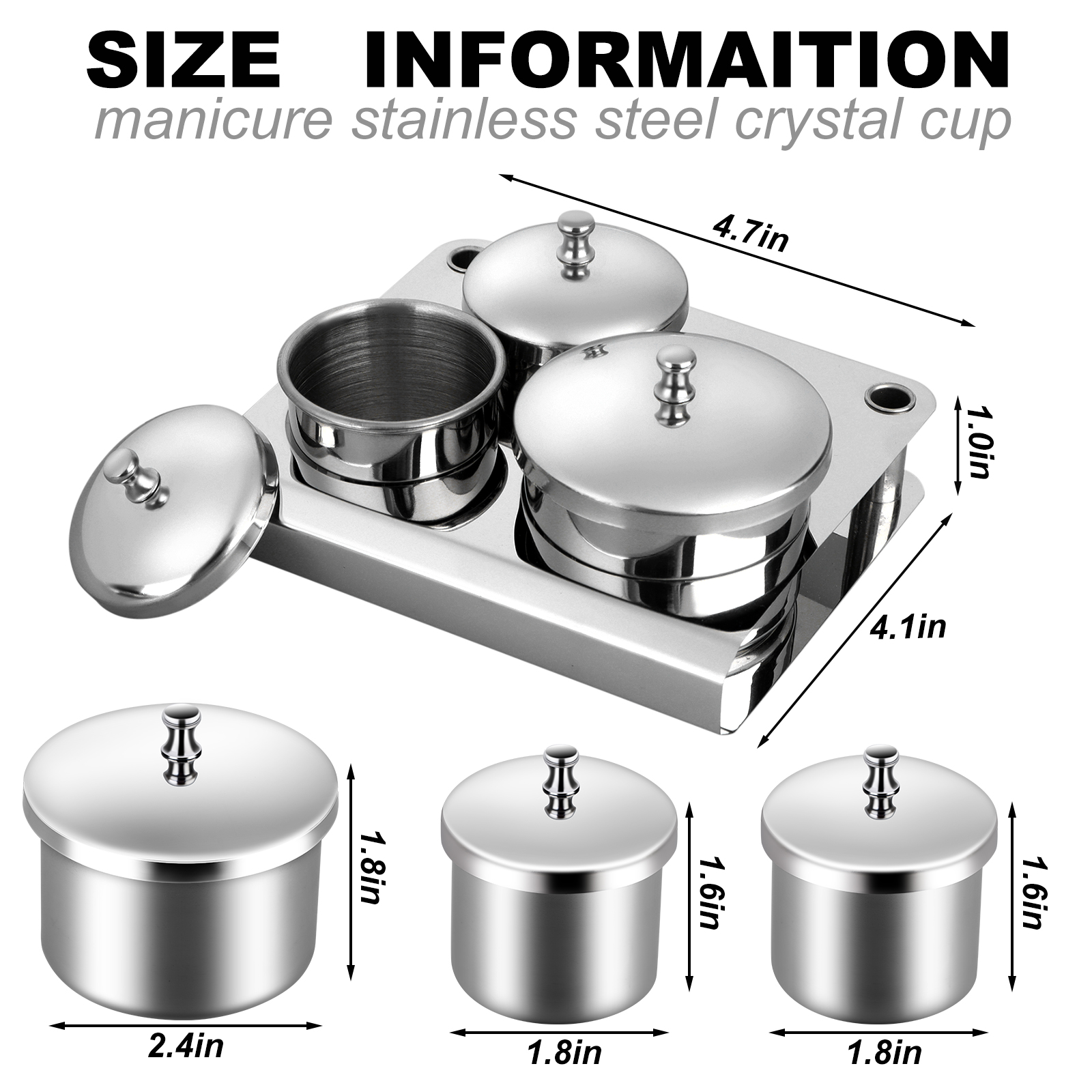 SIZE INFORMAITION
manicure stainless steel crystal cup

4.7in

1.0in

4.1in

1.8in

2.4in

1.6in

1.8in

1.6in

1.8in