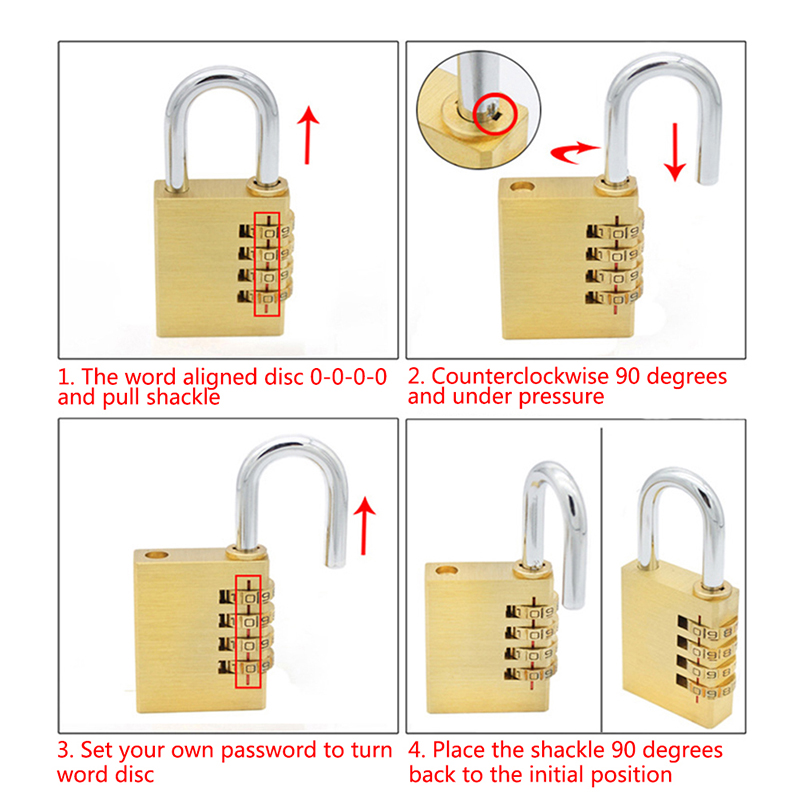 1. The word aligned disc 0-0-0-0 and pull shackle

2. Counterclockwise 90 degrees and under pressure

3. Set your own password to turn word disc

4. Place the shackle 90 degrees back to the initial position