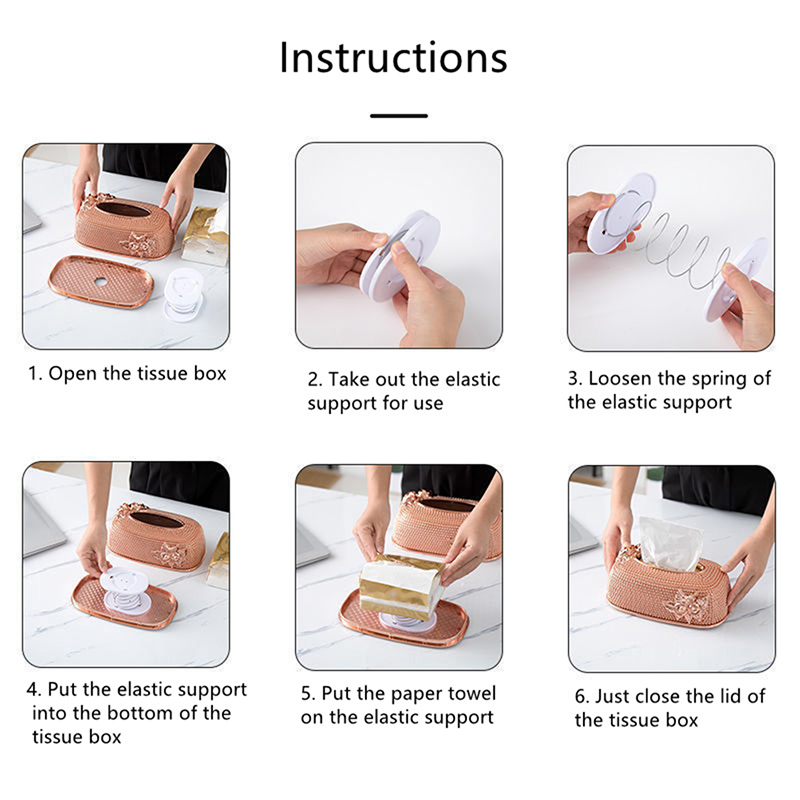 Instructions

1. Open the tissue box

2. Take out the elastic support for use

3. Loosen the spring of the elastic support

4. Put the elastic support into the bottom of the tissue box

5. Put the paper towel on the elastic support

6. Just close the lid of the tissue box