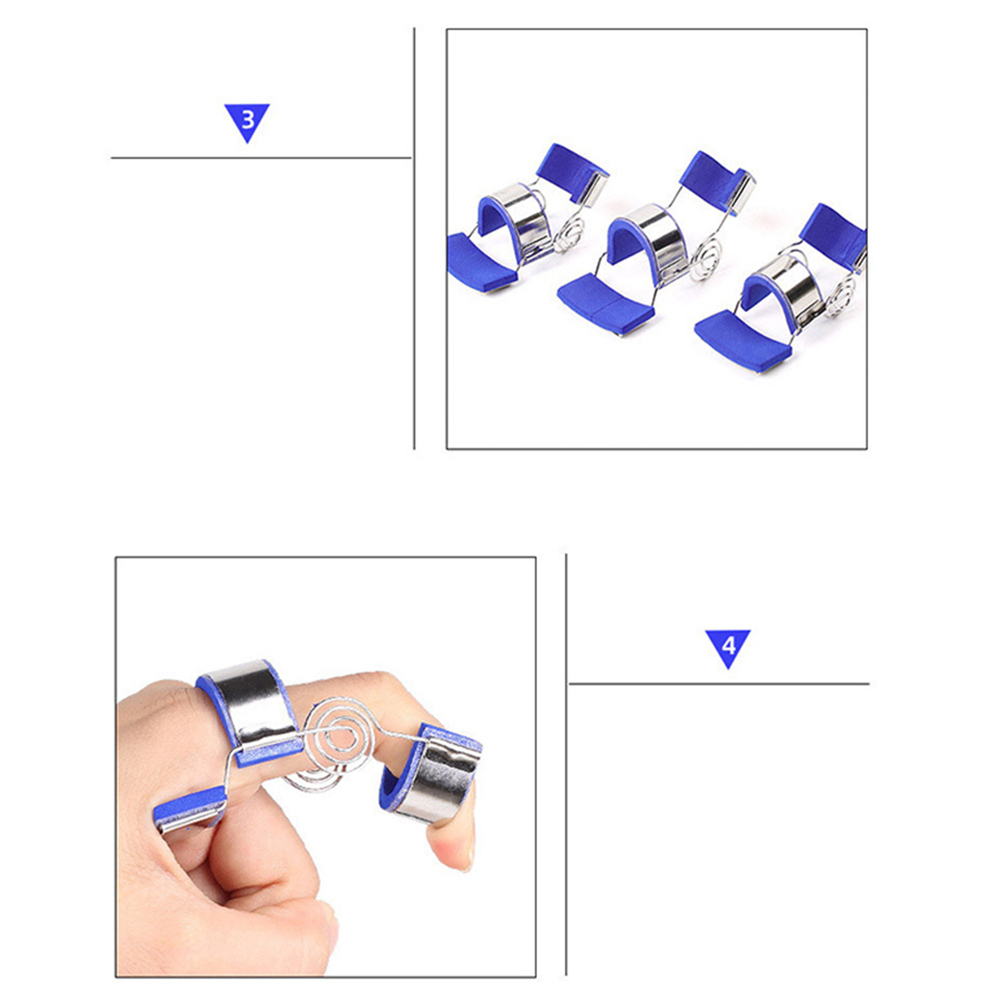 3

4