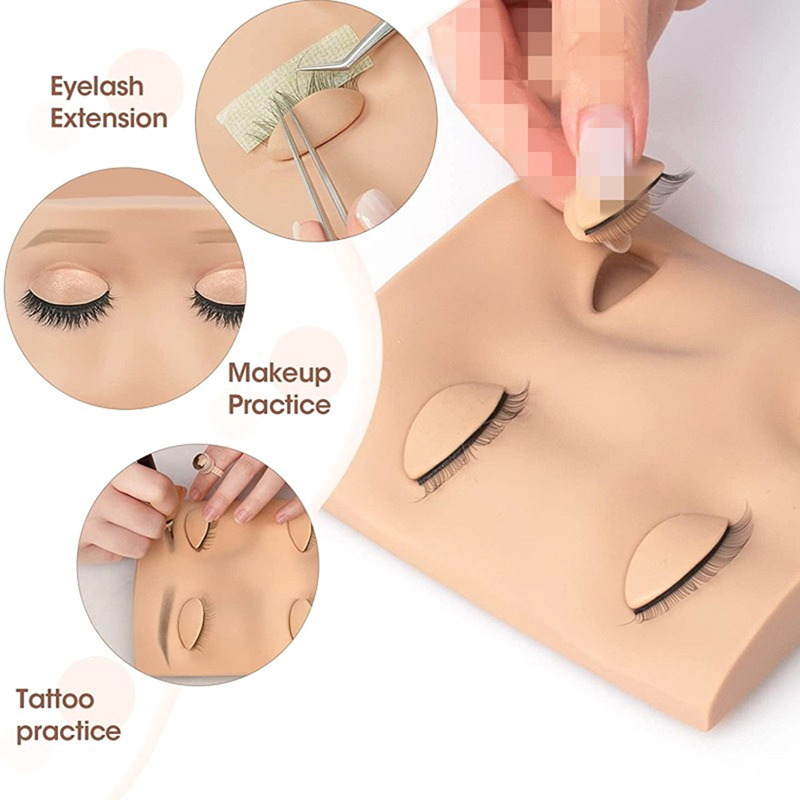 Eyelash Extension

Makeup Practice

Tattoo practice