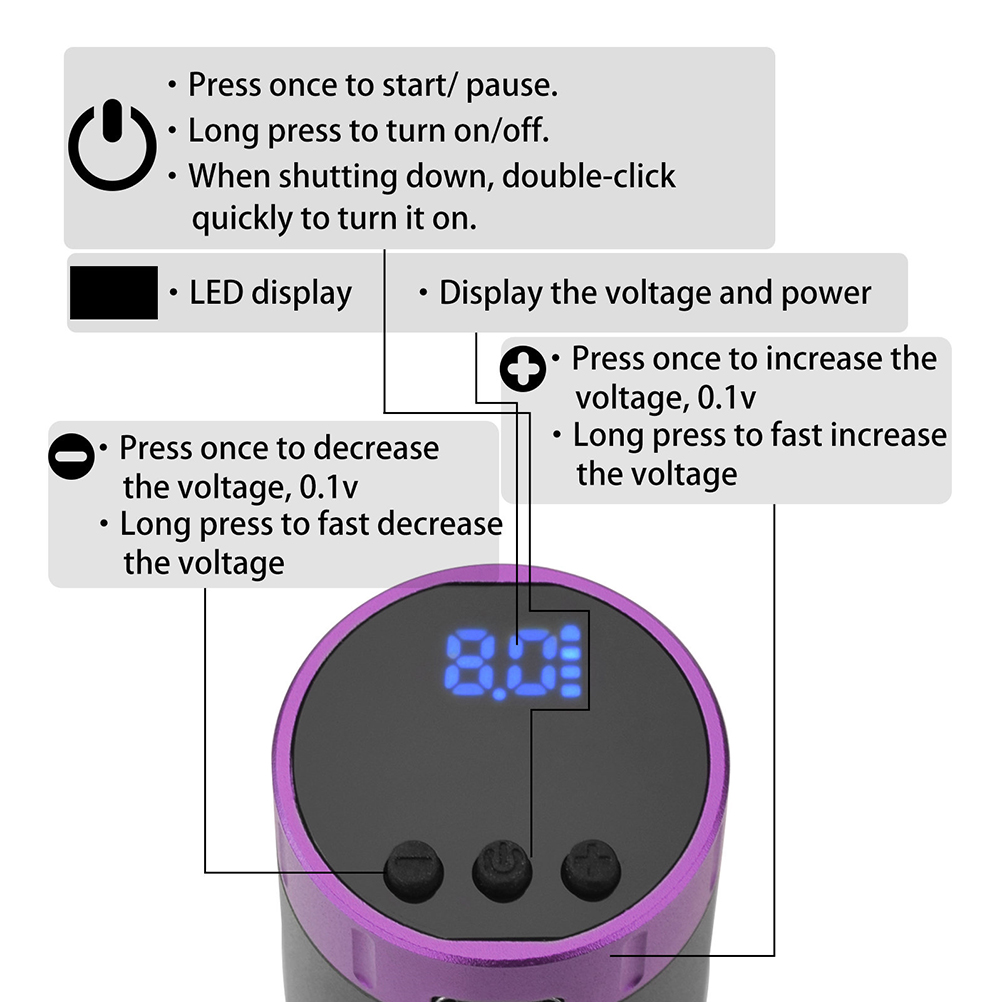 · Press once to start/ pause.
· Long press to turn on/off.
· When shutting down, double-click quickly to turn it on.

· LED display

· Display the voltage and power

· Press once to increase the voltage, 0.1v
· Long press to fast increase the voltage

· Press once to decrease the voltage, 0.1v
· Long press to fast decrease the voltage

8.0