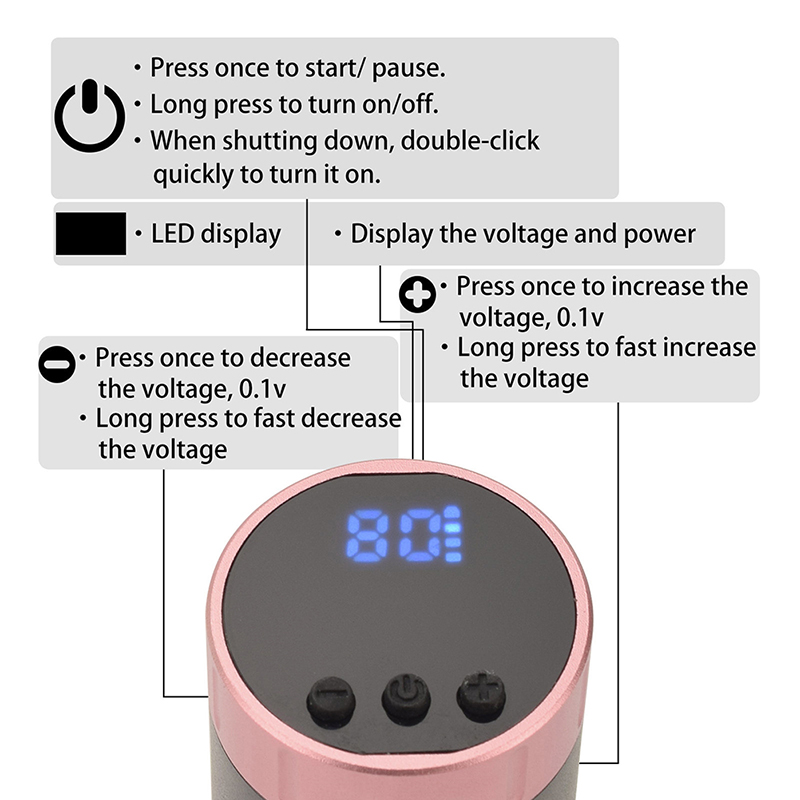 • Press once to start/ pause.
• Long press to turn on/off.
• When shutting down, double-click quickly to turn it on.

• LED display

• Display the voltage and power

• Press once to increase the voltage, 0.1v
• Long press to fast increase the voltage

• Press once to decrease the voltage, 0.1v
• Long press to fast decrease the voltage

80