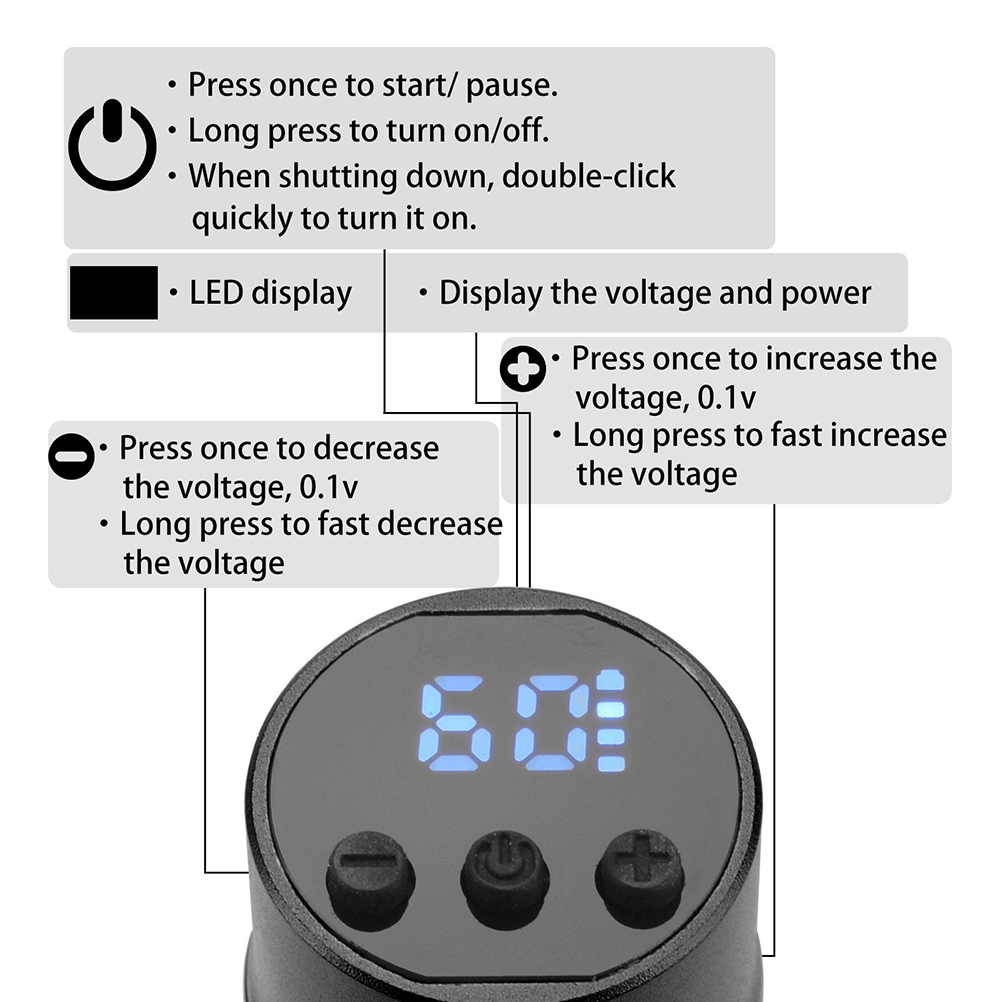 • Press once to start/ pause.
• Long press to turn on/off.
• When shutting down, double-click quickly to turn it on.

• LED display

• Display the voltage and power

• Press once to increase the voltage, 0.1v
• Long press to fast increase the voltage

• Press once to decrease the voltage, 0.1v
• Long press to fast decrease the voltage

60