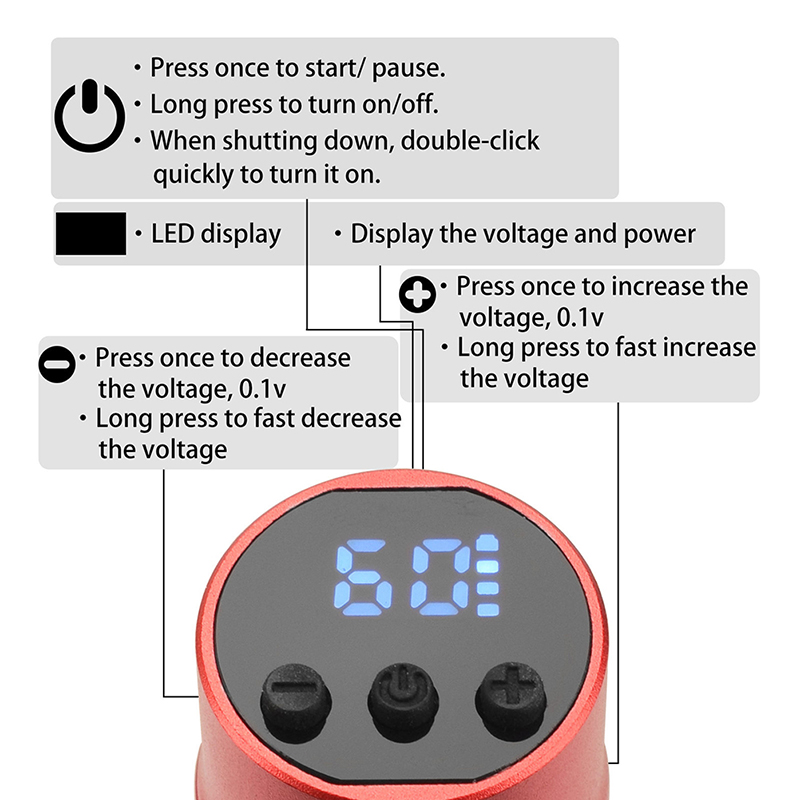 • Press once to start/ pause.
• Long press to turn on/off.
• When shutting down, double-click quickly to turn it on.

• LED display

• Display the voltage and power

• Press once to increase the voltage, 0.1v
• Long press to fast increase the voltage

• Press once to decrease the voltage, 0.1v
• Long press to fast decrease the voltage

60