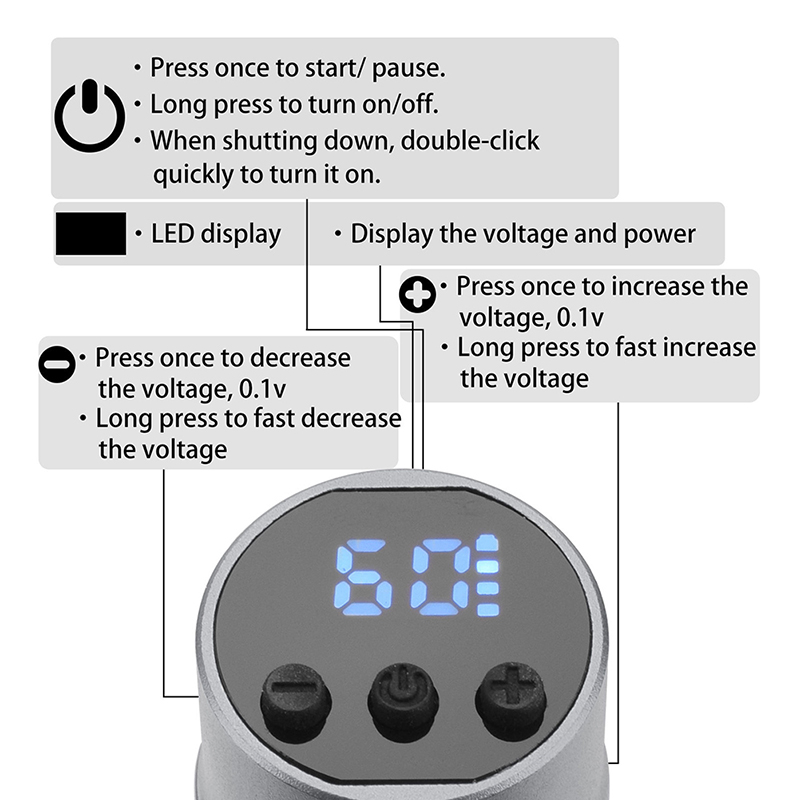 · Press once to start/ pause.
· Long press to turn on/off.
· When shutting down, double-click quickly to turn it on.

· LED display

· Display the voltage and power

· Press once to increase the voltage, 0.1v
· Long press to fast increase the voltage

· Press once to decrease the voltage, 0.1v
· Long press to fast decrease the voltage

60