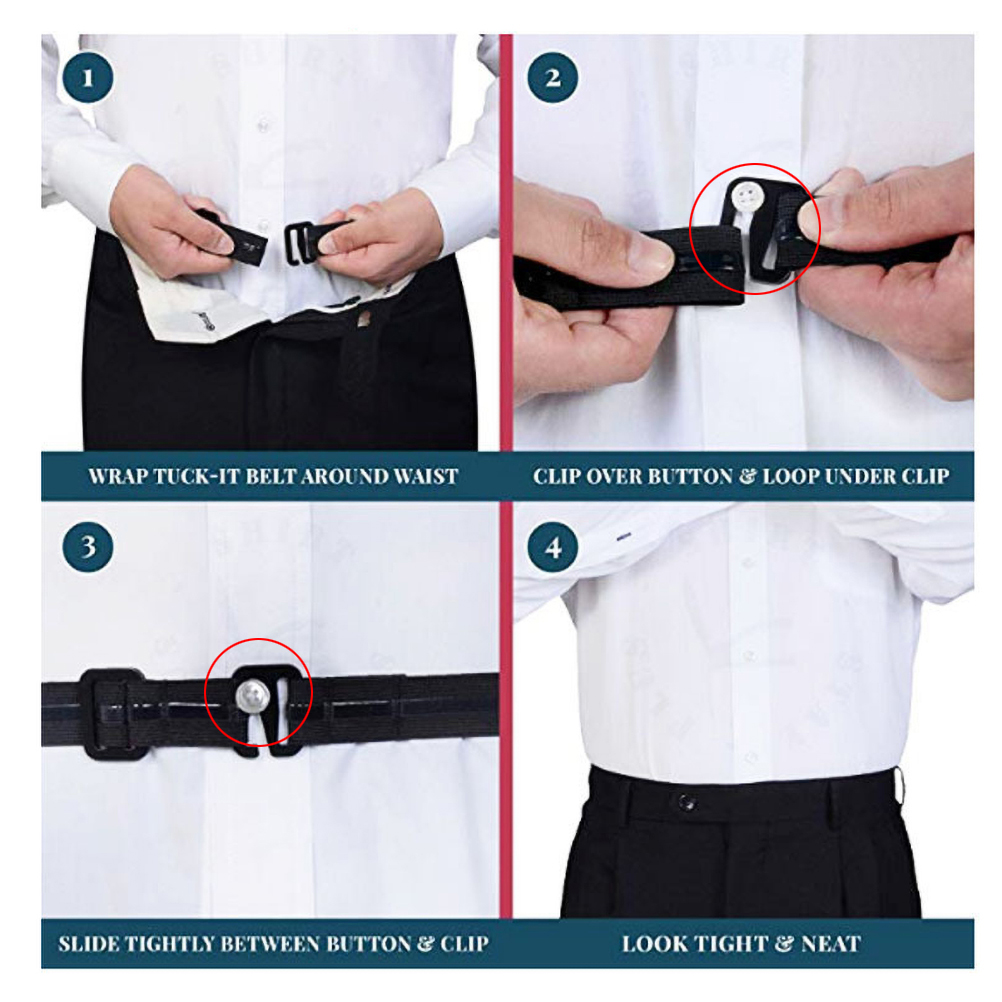 1

WRAP TUCK-IT BELT AROUND WAIST

2

CLIP OVER BUTTON & LOOP UNDER CLIP

3

SLIDE TIGHTLY BETWEEN BUTTON & CLIP

4

LOOK TIGHT & NEAT