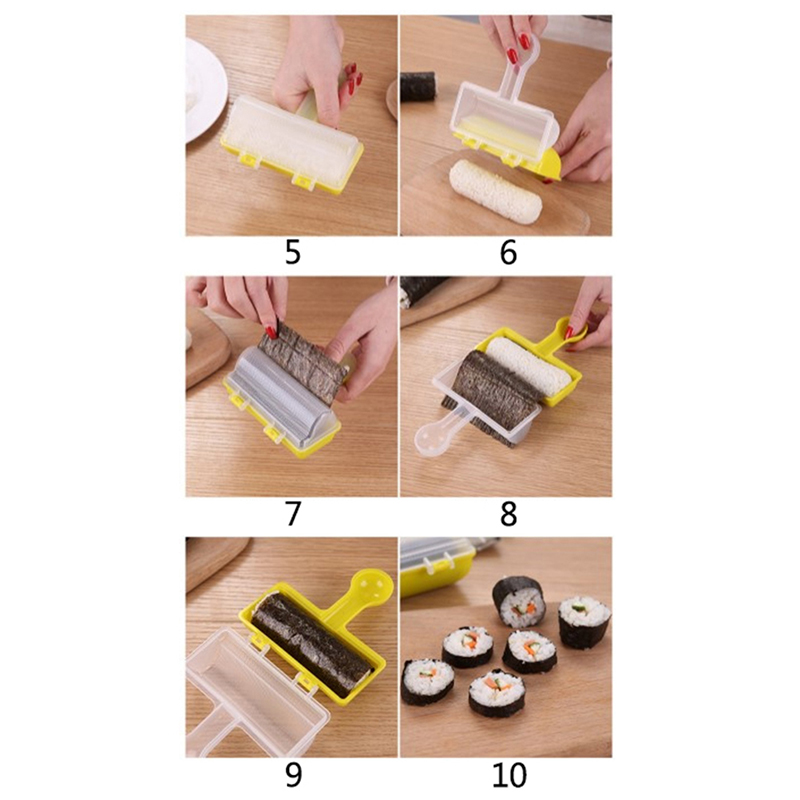 5

6

7

8

9

10