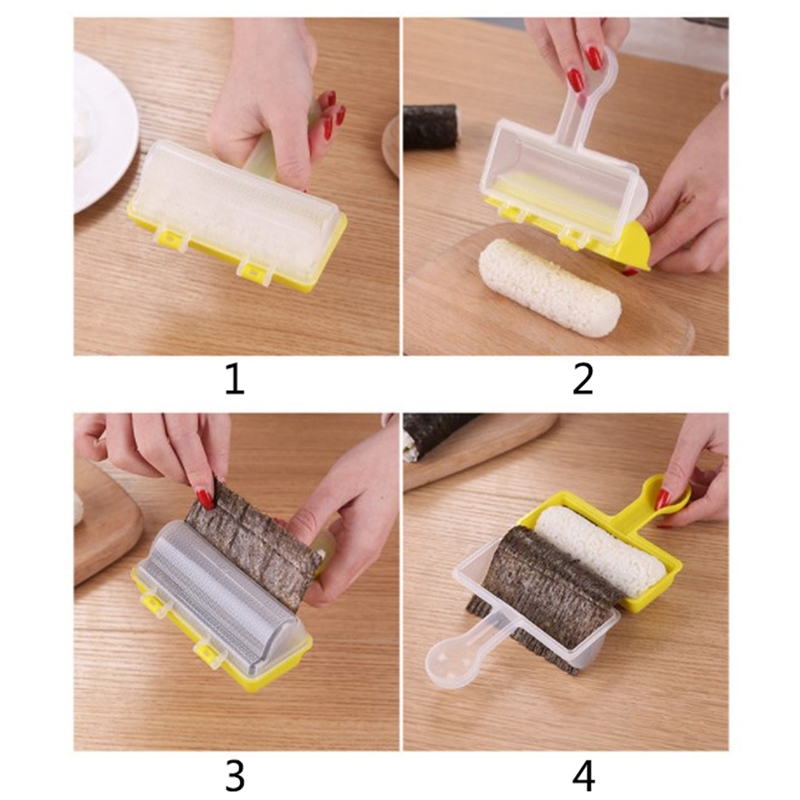 1

2

3

4