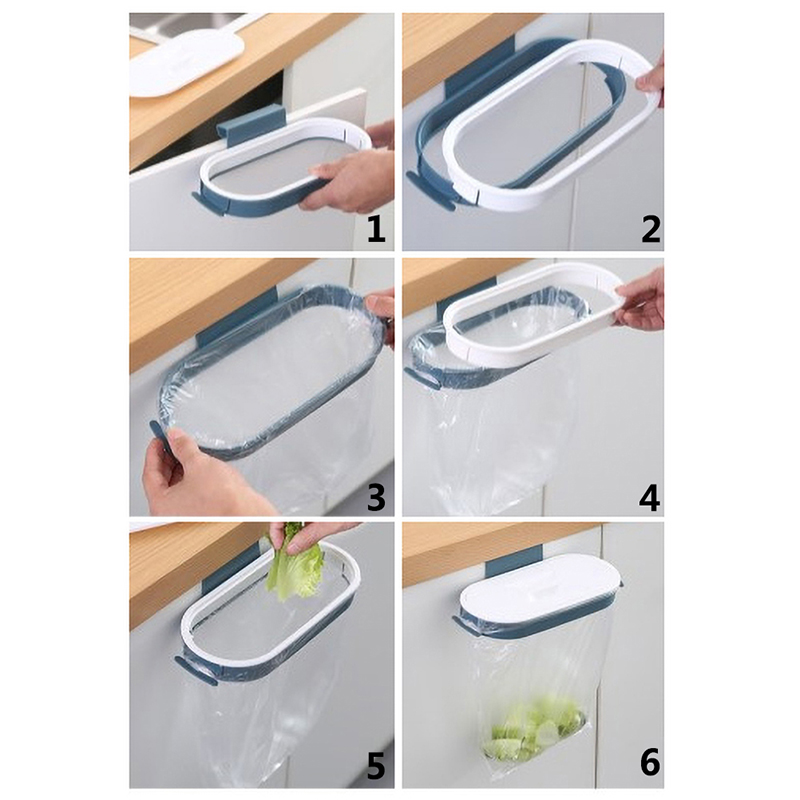 1
2
3
4
5
6