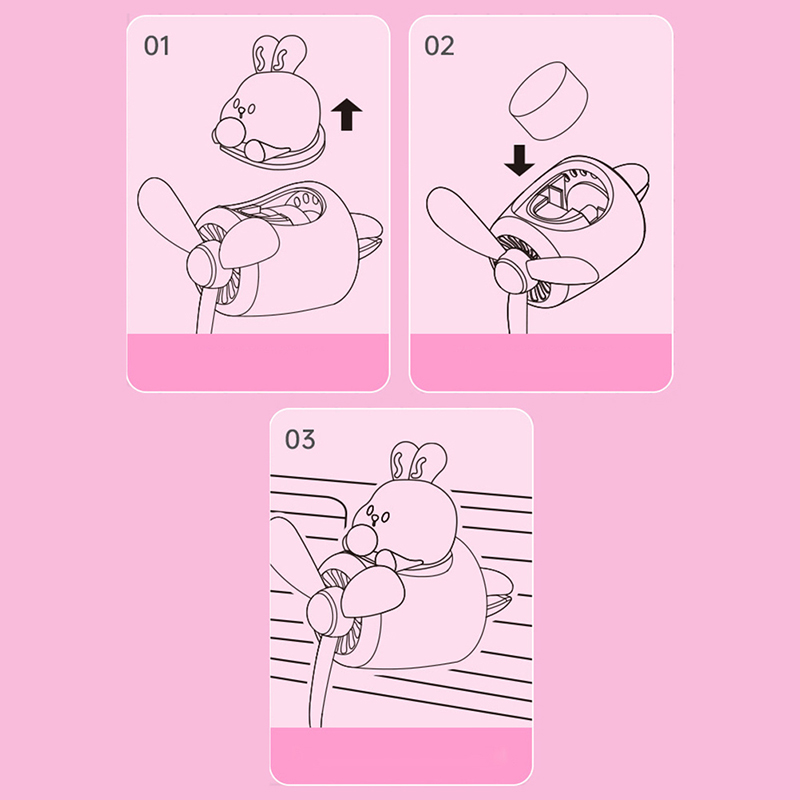 01

02

03