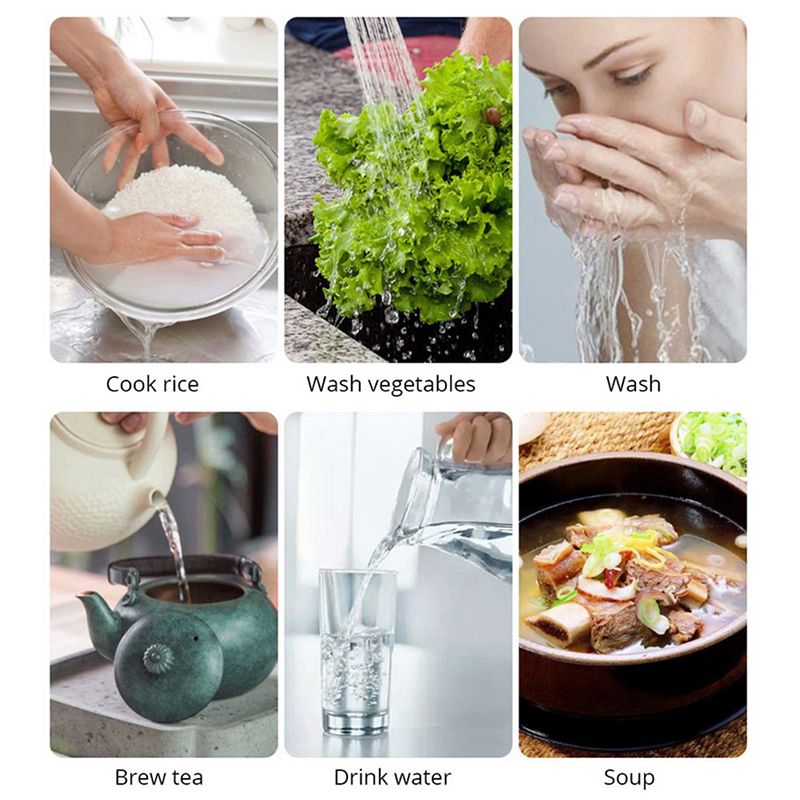 Cook rice

Wash vegetables

Wash

Brew tea

Drink water

Soup