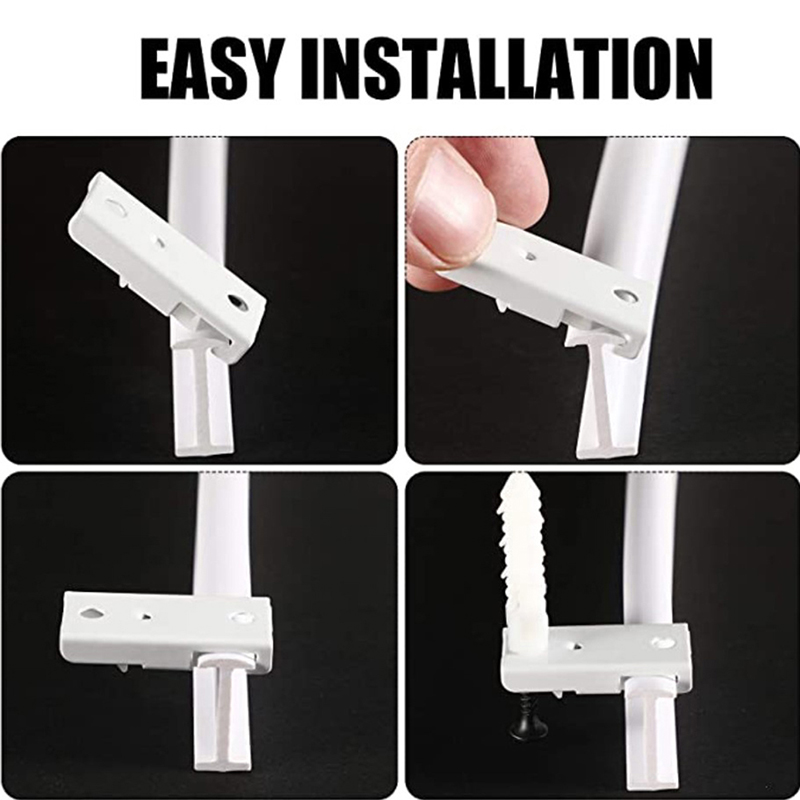 EASY INSTALLATION