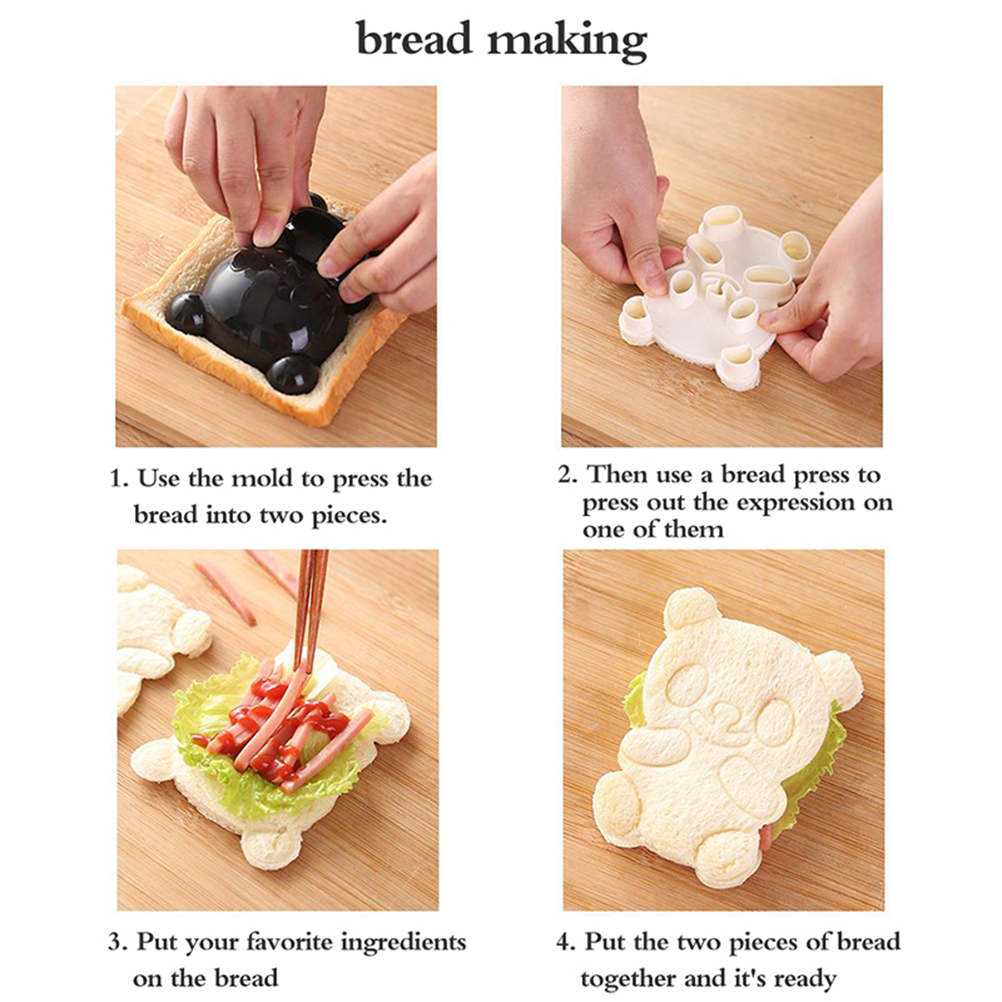 bread making

1. Use the mold to press the bread into two pieces.

2. Then use a bread press to press out the expression on one of them

3. Put your favorite ingredients on the bread

4. Put the two pieces of bread together and it's ready