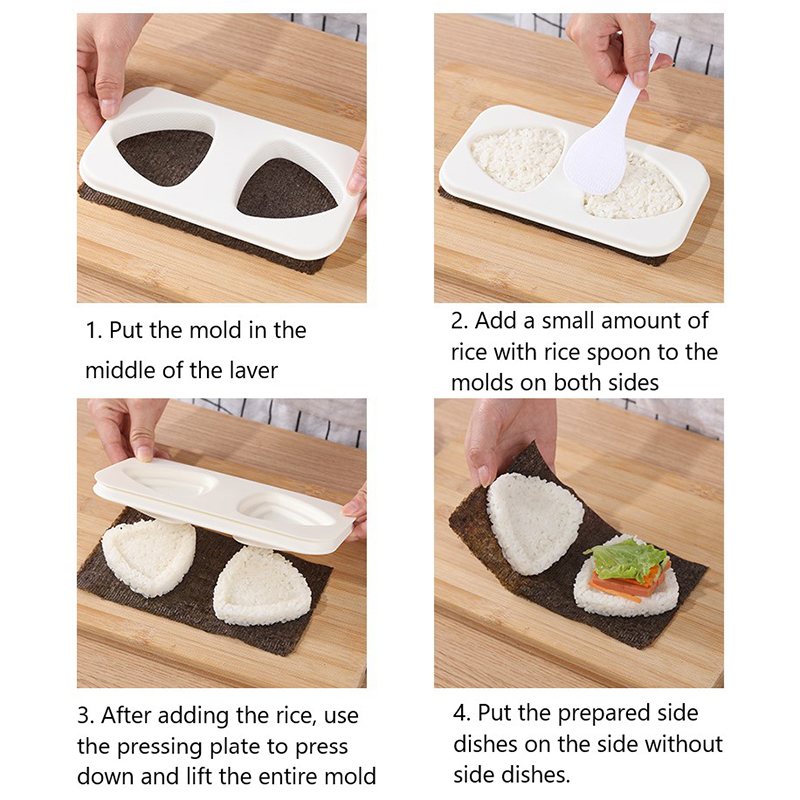 1. Put the mold in the middle of the laver

2. Add a small amount of rice with rice spoon to the molds on both sides

3. After adding the rice, use the pressing plate to press down and lift the entire mold

4. Put the prepared side dishes on the side without side dishes.