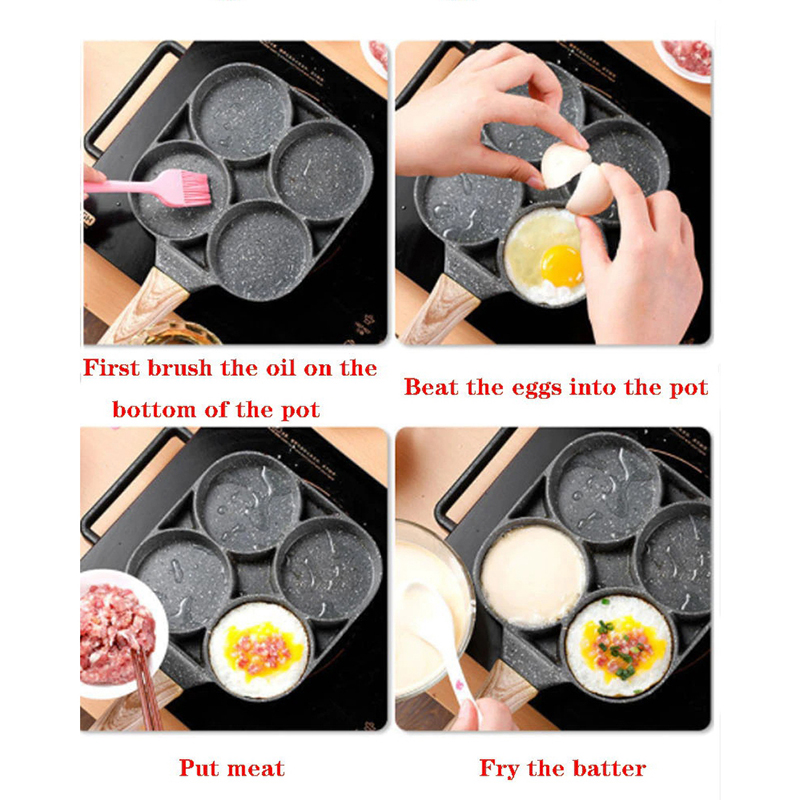 First brush the oil on the bottom of the pot

Beat the eggs into the pot

Put meat

Fry the batter