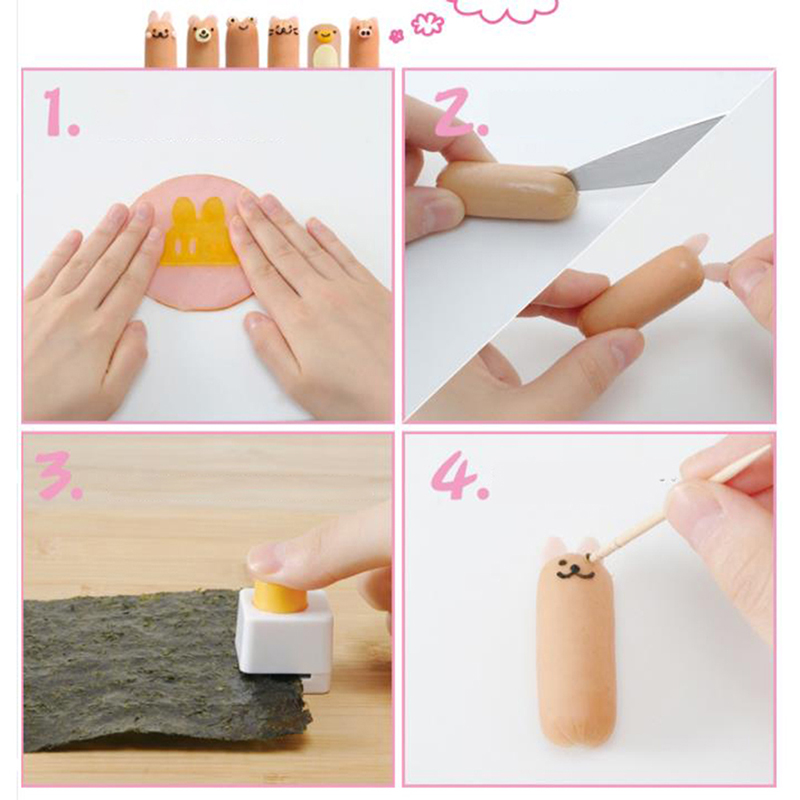 1.

2.

3.

4.