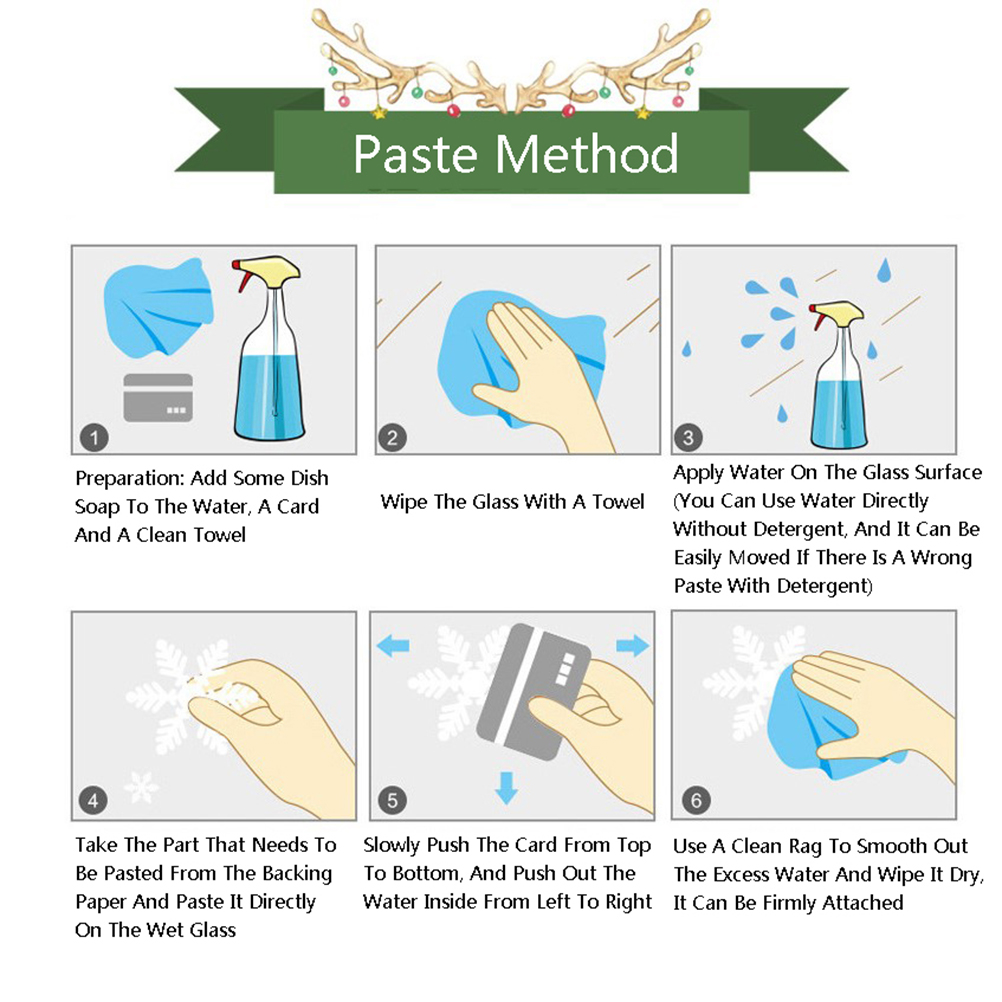 Paste Method

1

Preparation: Add Some Dish Soap To The Water, A Card And A Clean Towel

2

Wipe The Glass With A Towel

3

Apply Water On The Glass Surface (You Can Use Water Directly Without Detergent, And It Can Be Easily Moved If There Is A Wrong Paste With Detergent)

4

Take The Part That Needs To Be Pasted From The Backing Paper And Paste It Directly On The Wet Glass

5

Slowly Push The Card From Top To Bottom, And Push Out The Water Inside From Left To Right

6

Use A Clean Rag To Smooth Out The Excess Water And Wipe It Dry, It Can Be Firmly Attached