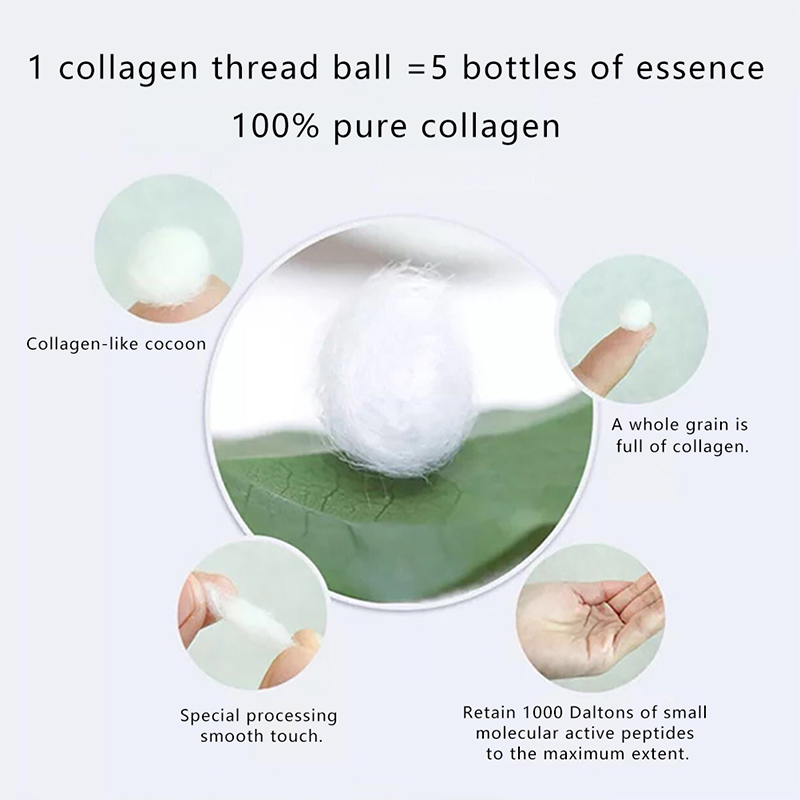 1 collagen thread ball =5 bottles of essence

100% pure collagen

Collagen-like cocoon

A whole grain is full of collagen.

Special processing smooth touch.

Retain 1000 Daltons of small molecular active peptides to the maximum extent.